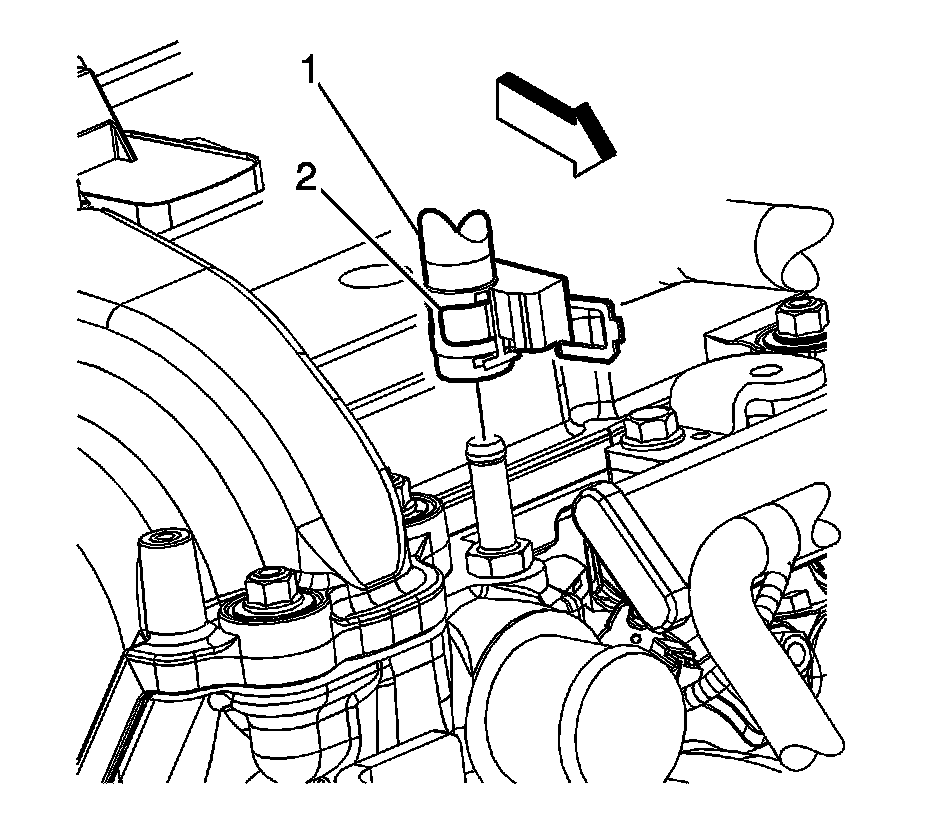 1
2