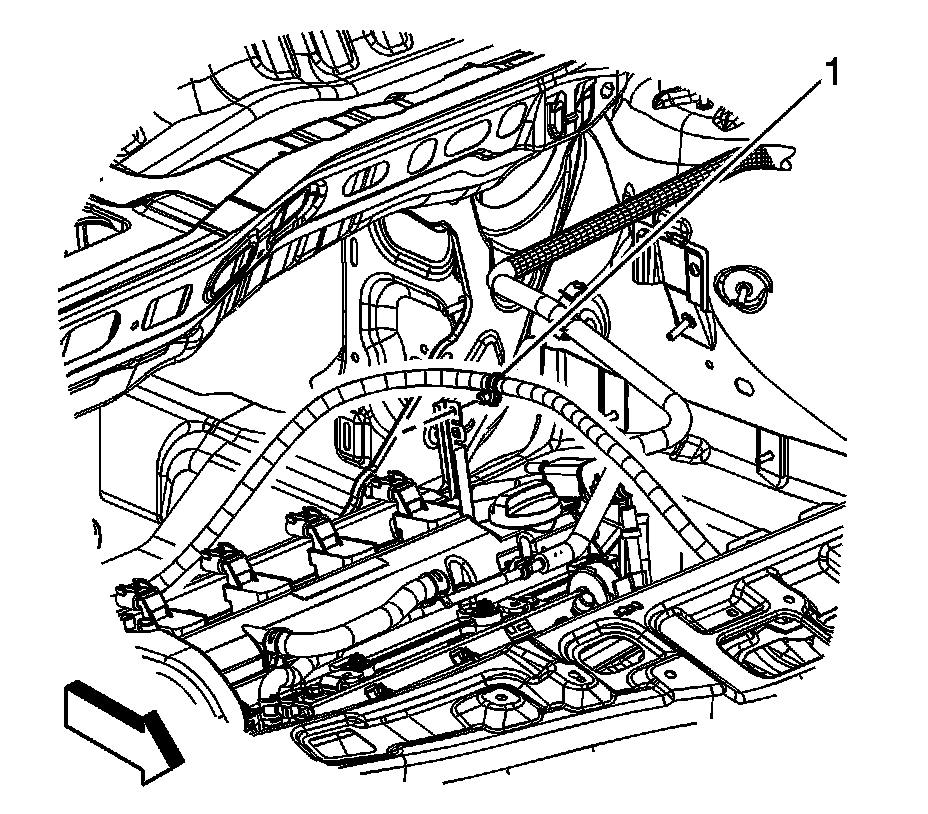 1