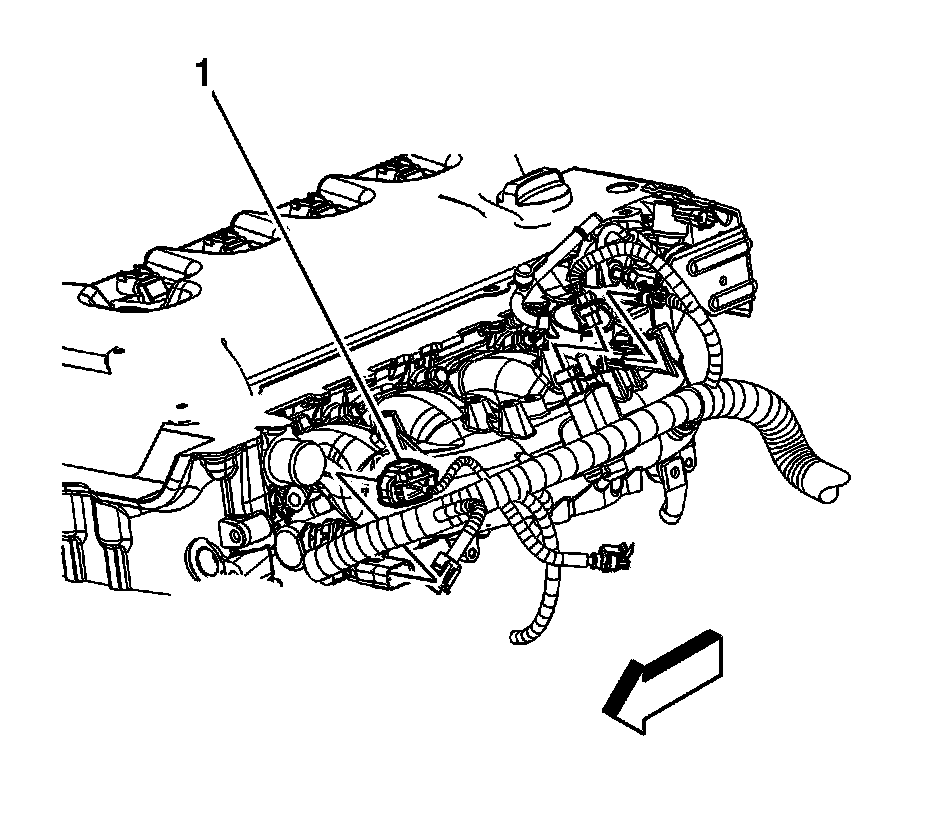 1