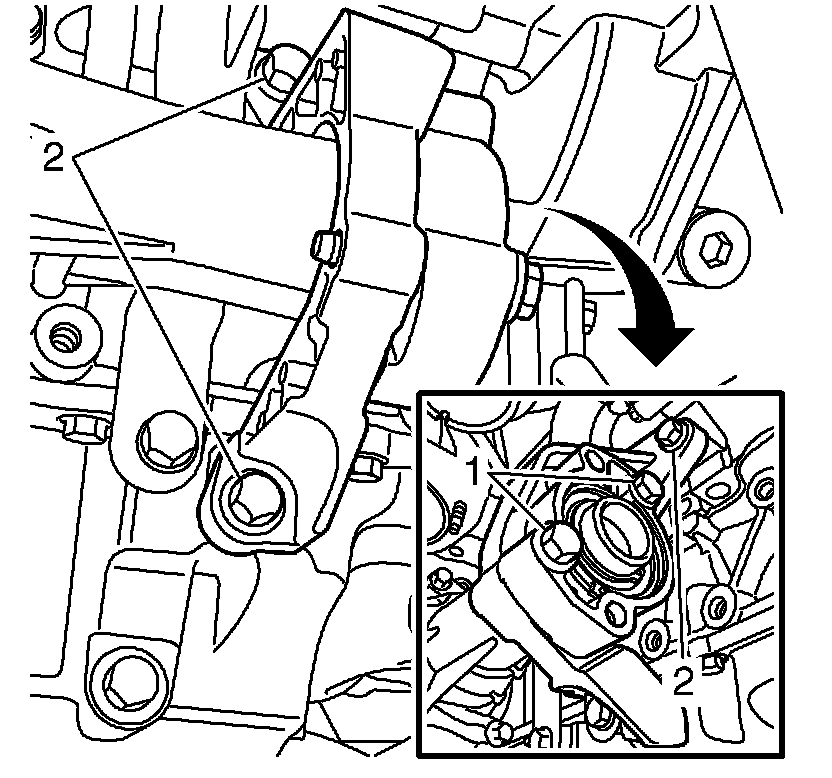 2
1
2