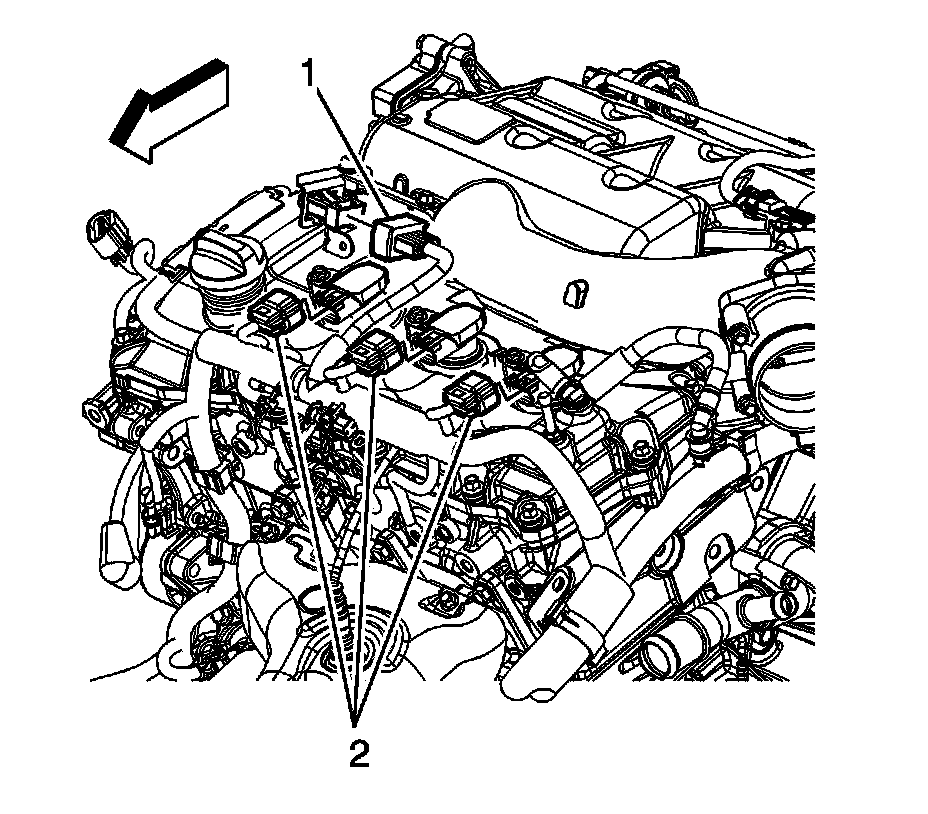 1

2