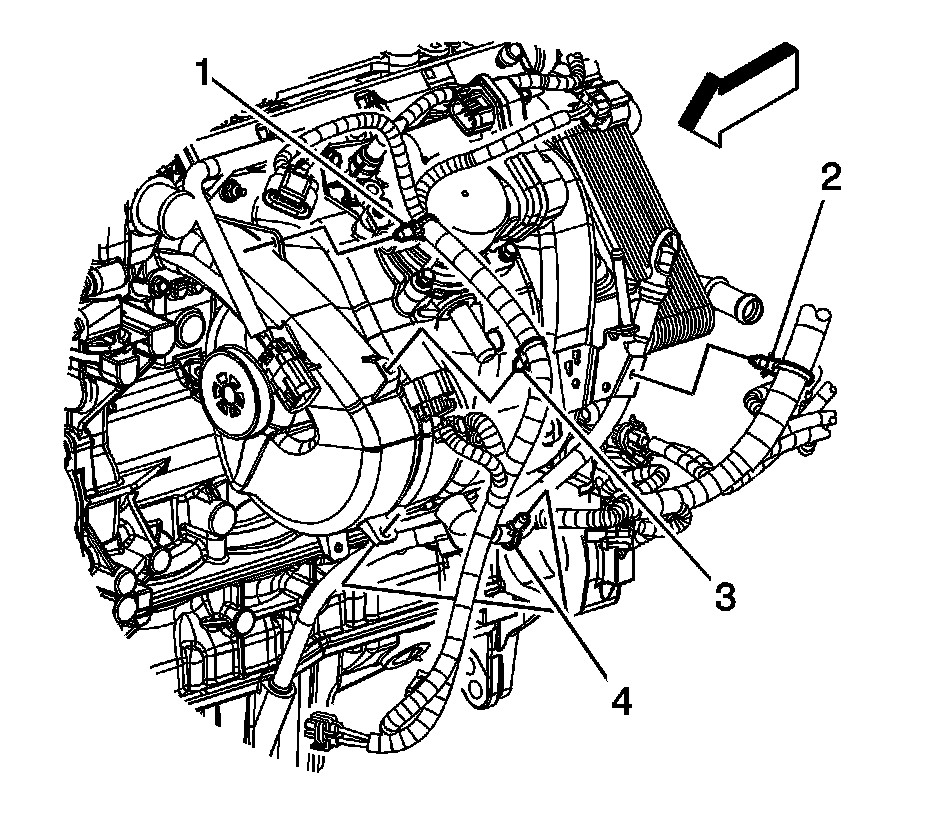 1
2
3
4