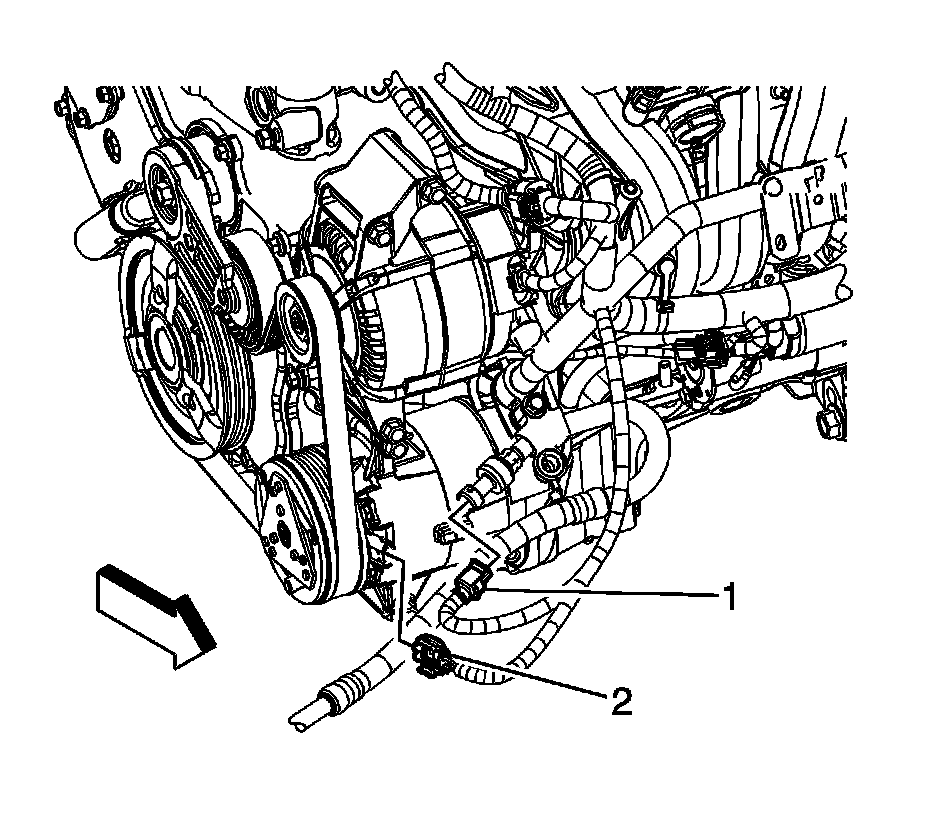 1

2