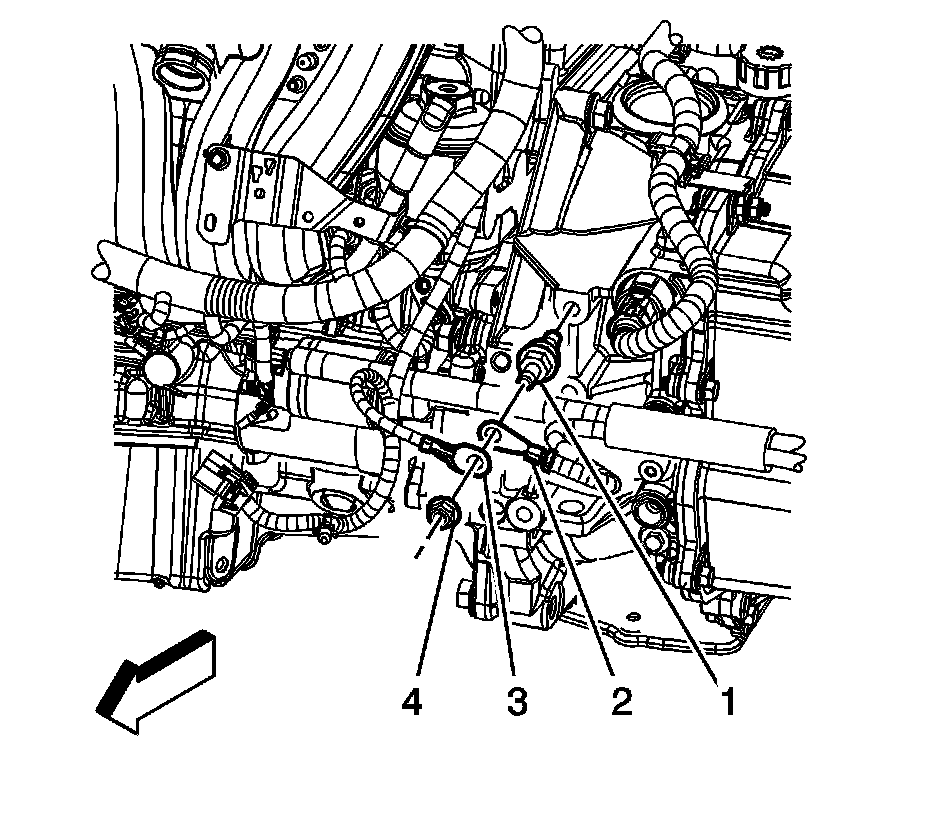 4 3 2 1