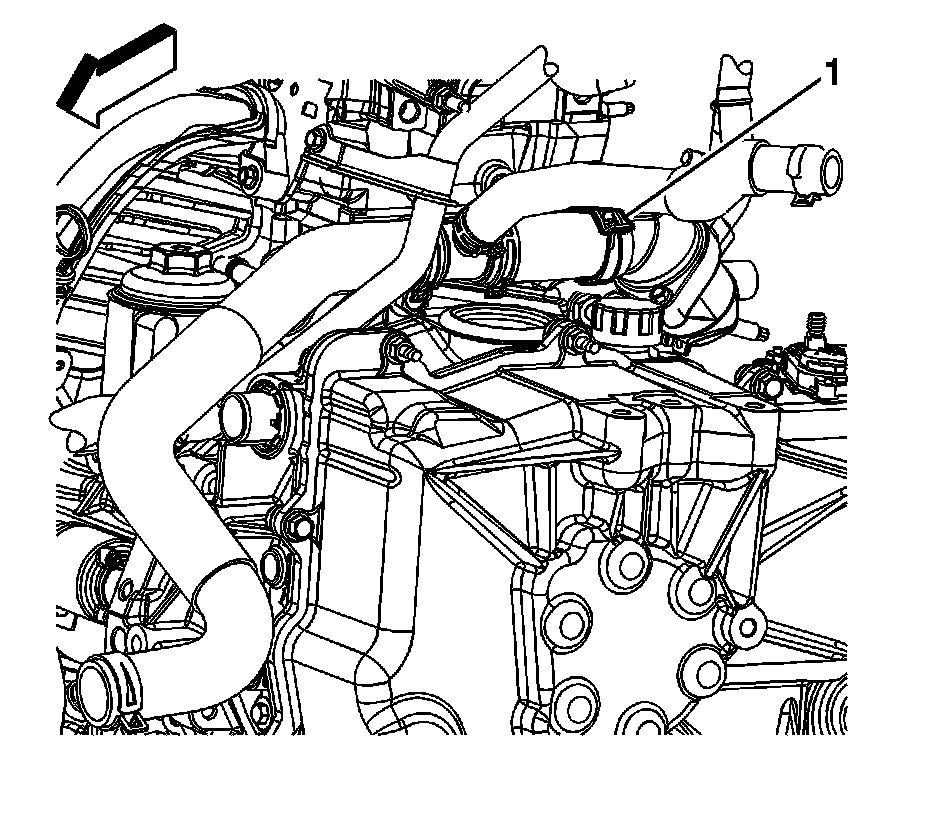 1