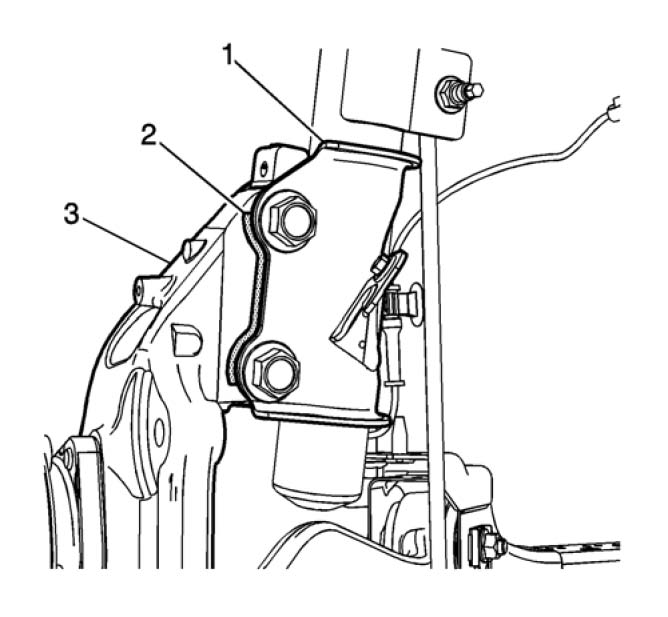 1
2
3