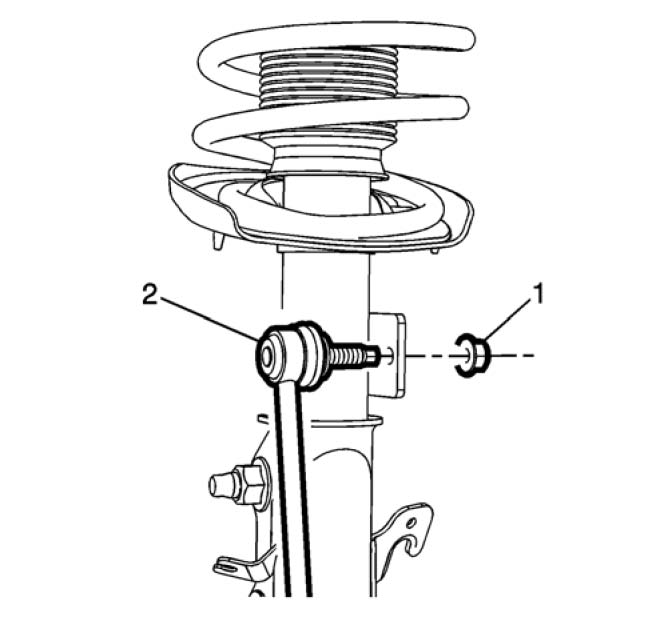 2

1