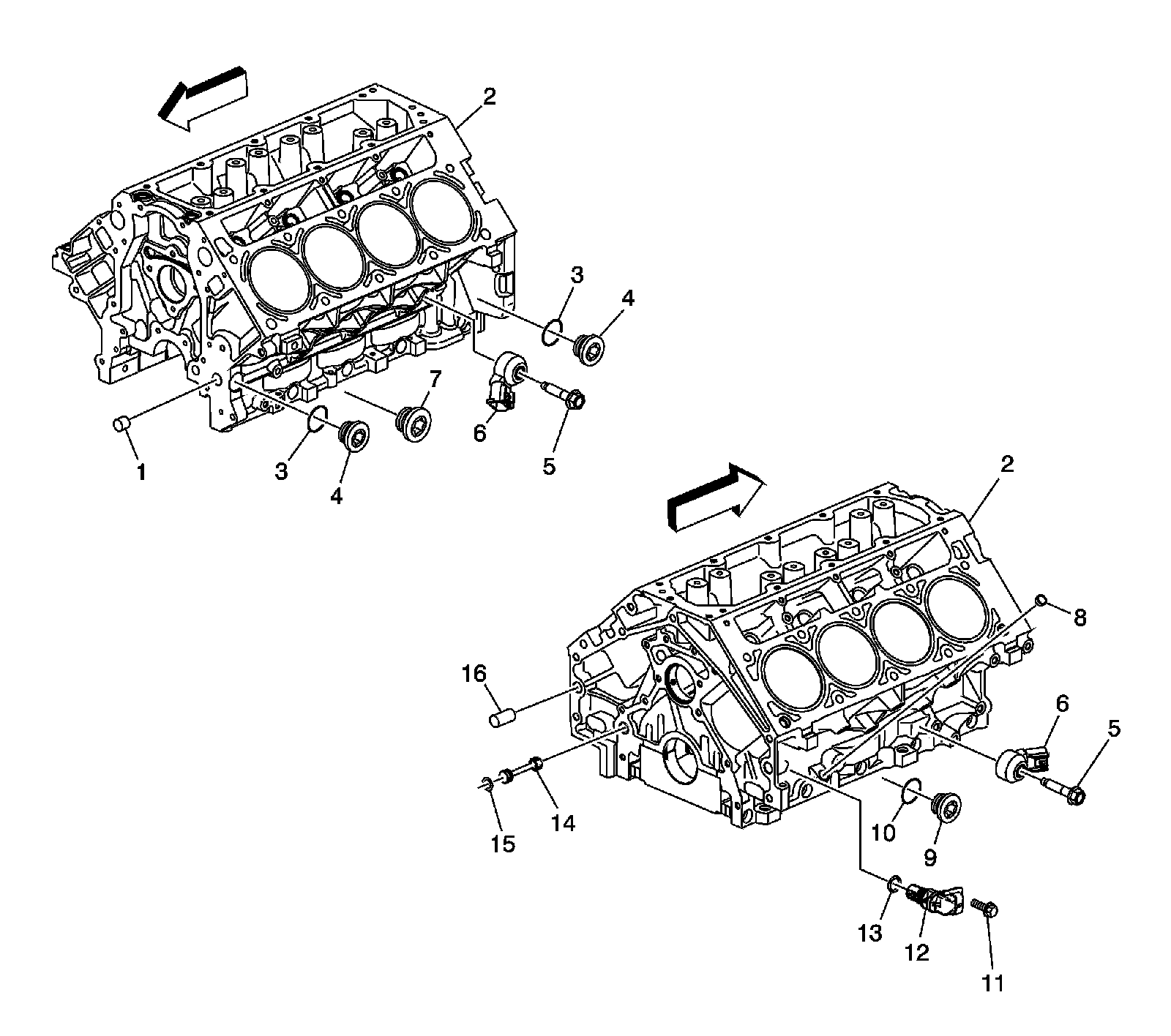 2
3
4
7
6
5
1
3
4
2
8
16
6
5
14
15
10
9
13
12
11