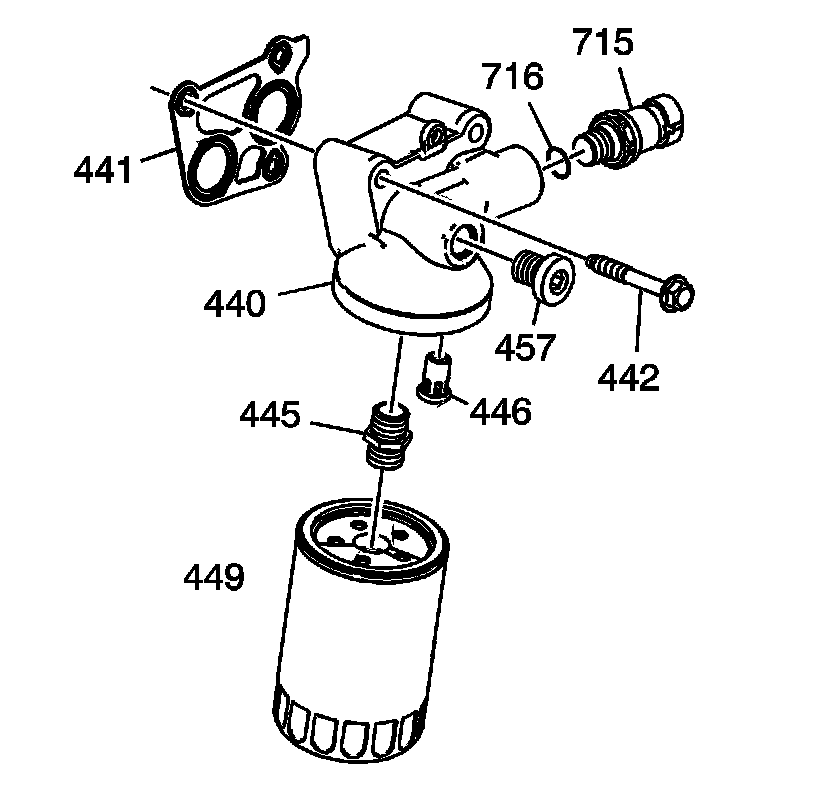 715
716
441
440
457
442
445
446
449