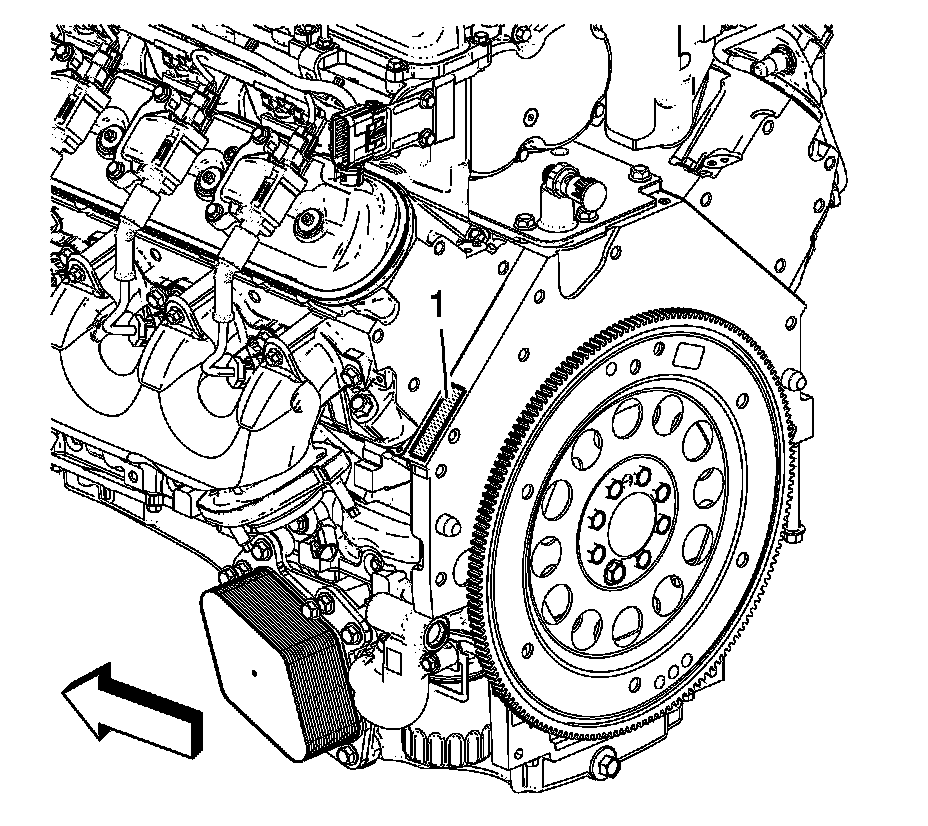 1