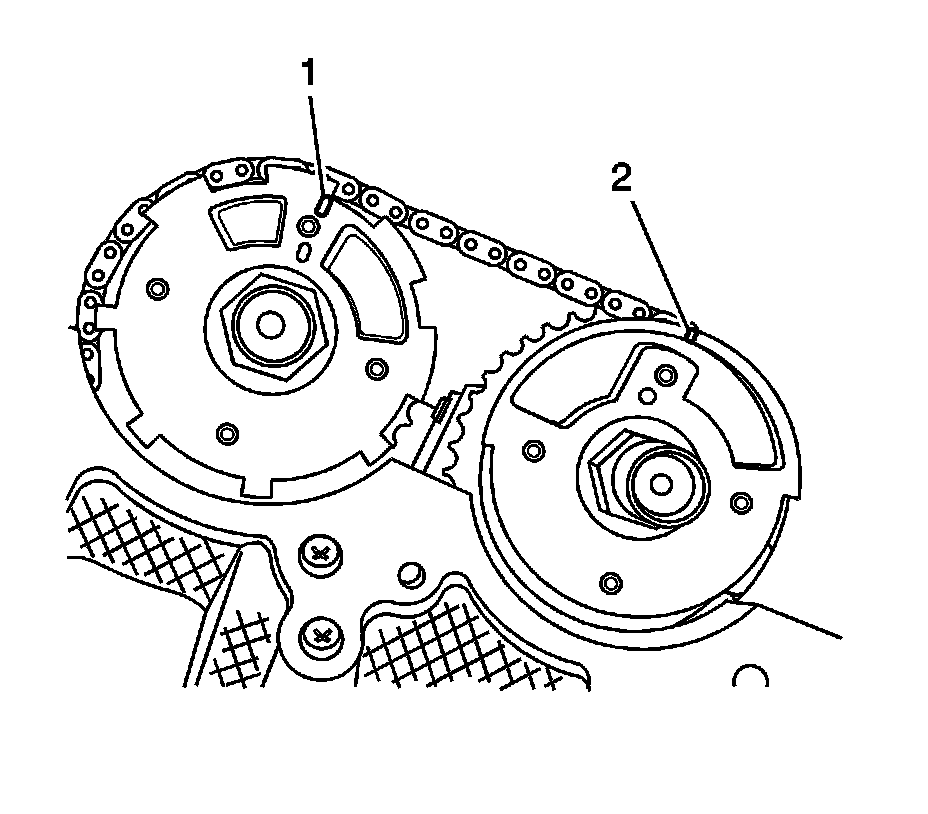 1
2