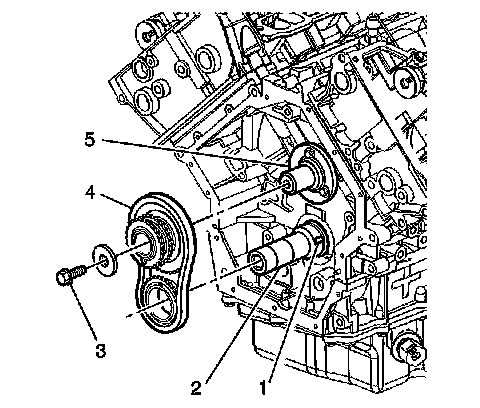 5
4
3
2
1