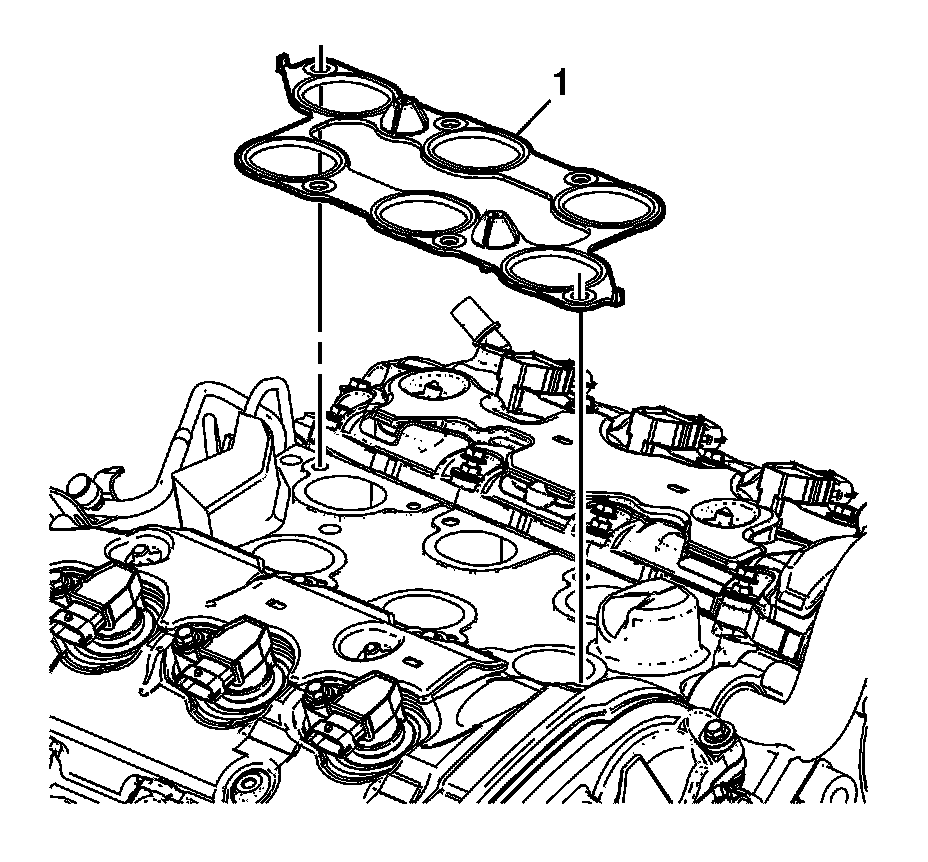 1