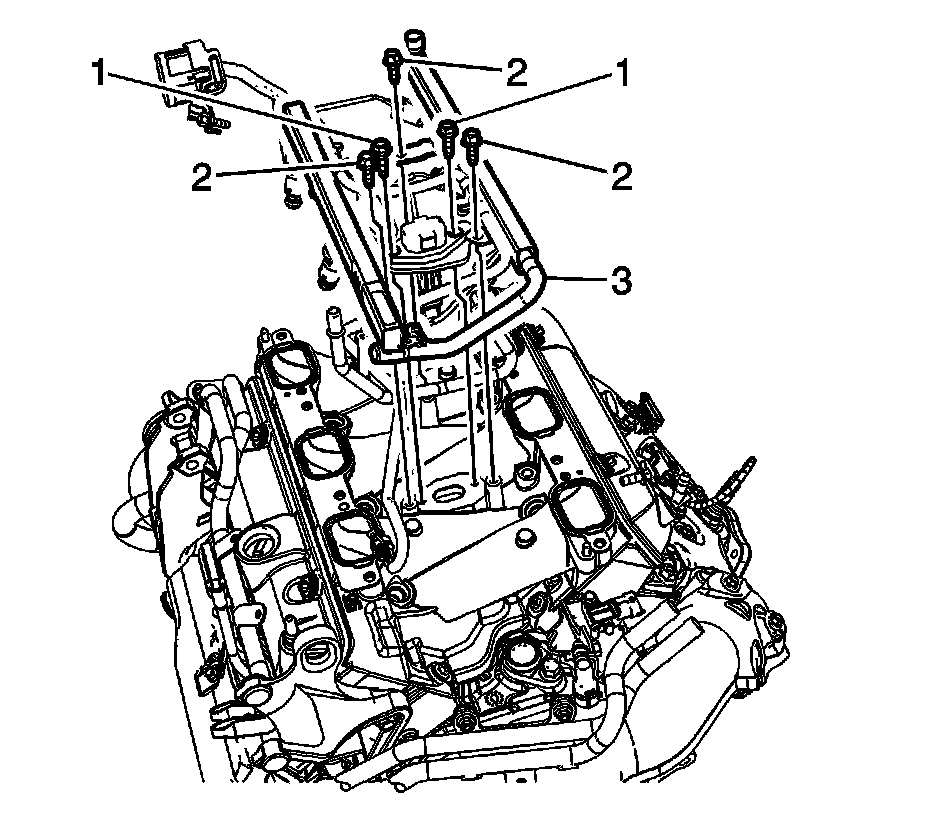 1
2
1
2
2
3