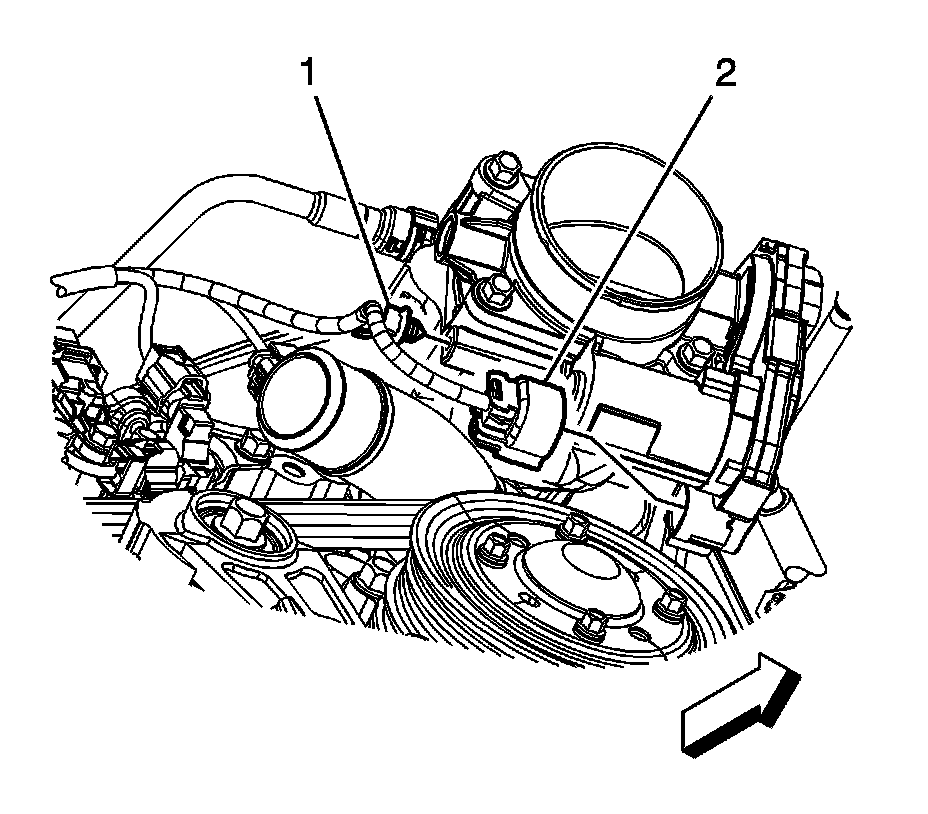 1
2