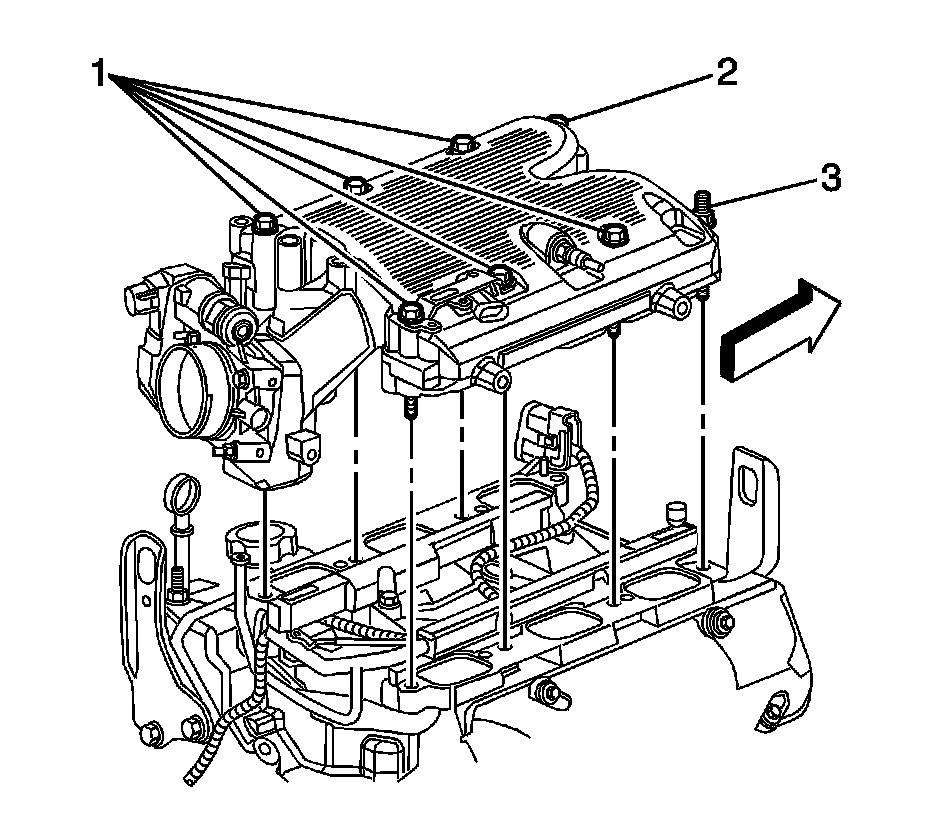 1
2
3