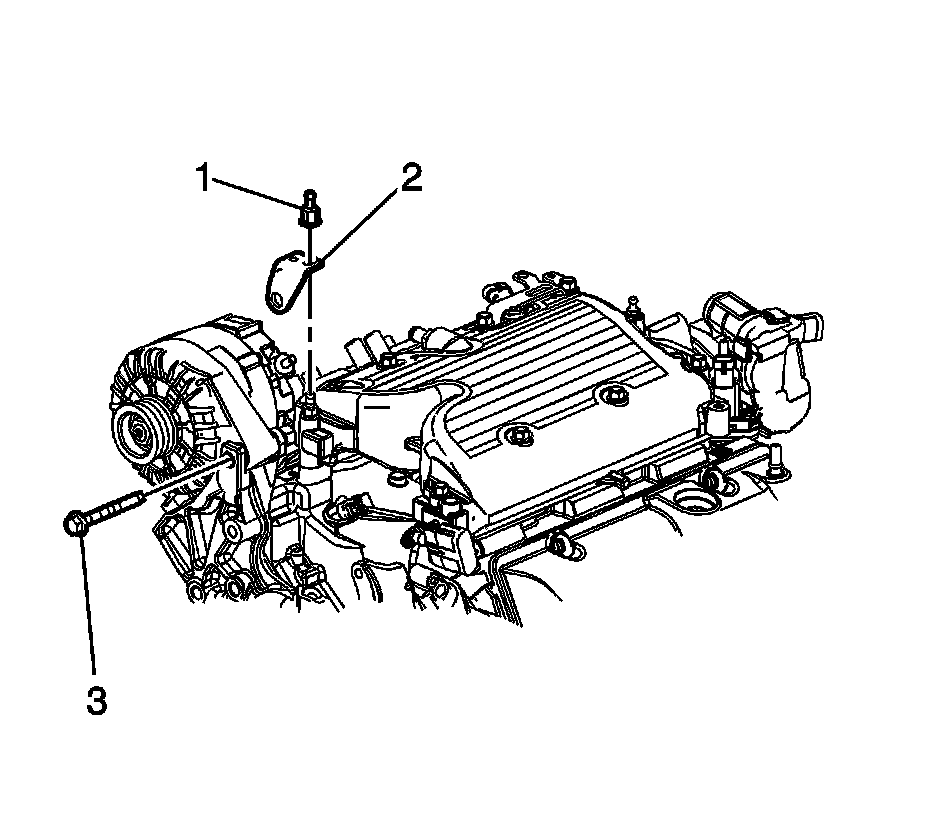 1
2
3