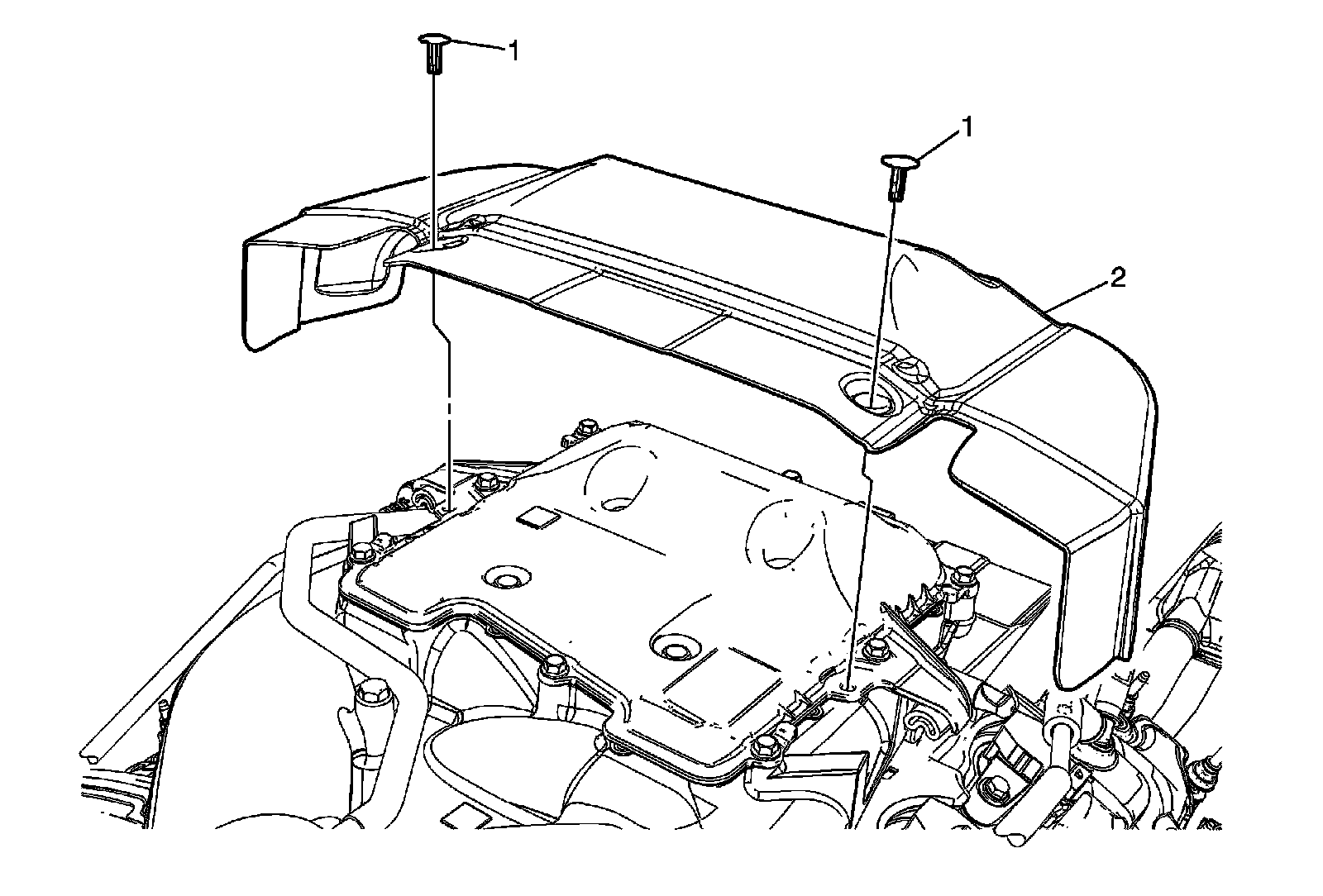 1
1
2