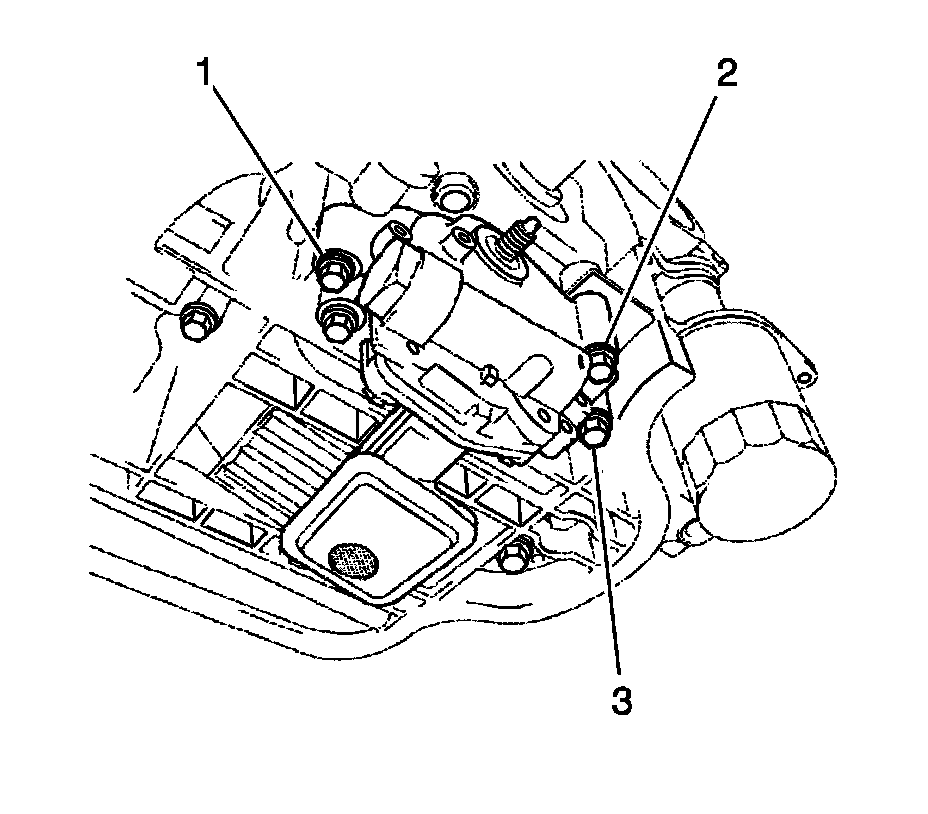 1
2
3