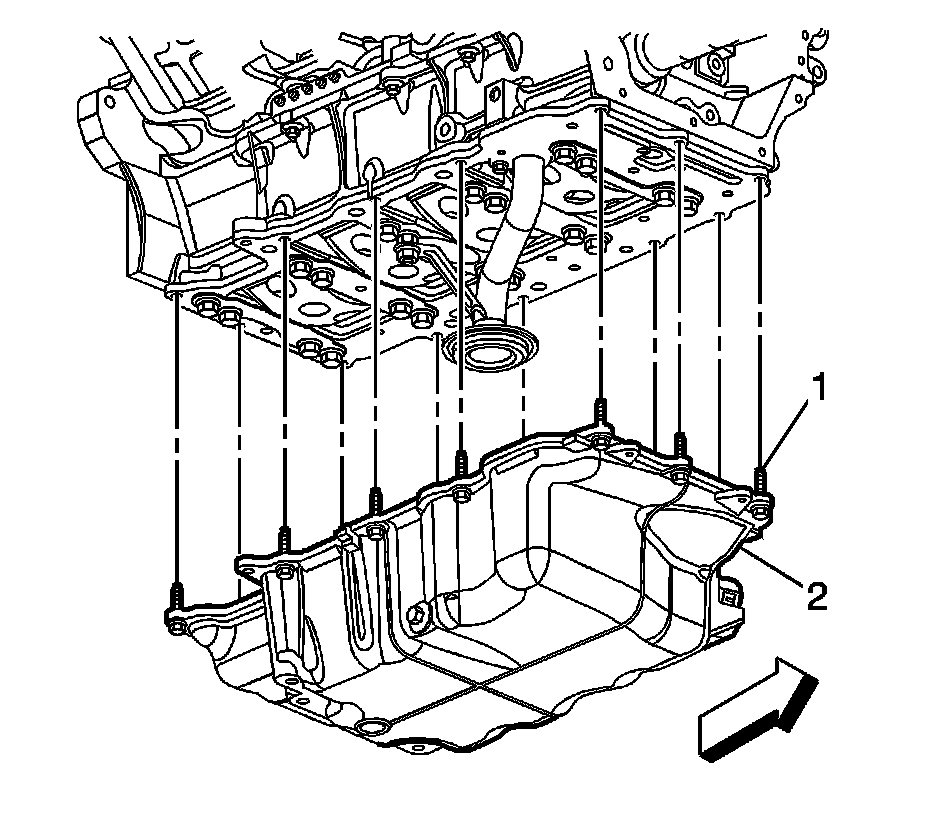 1

2