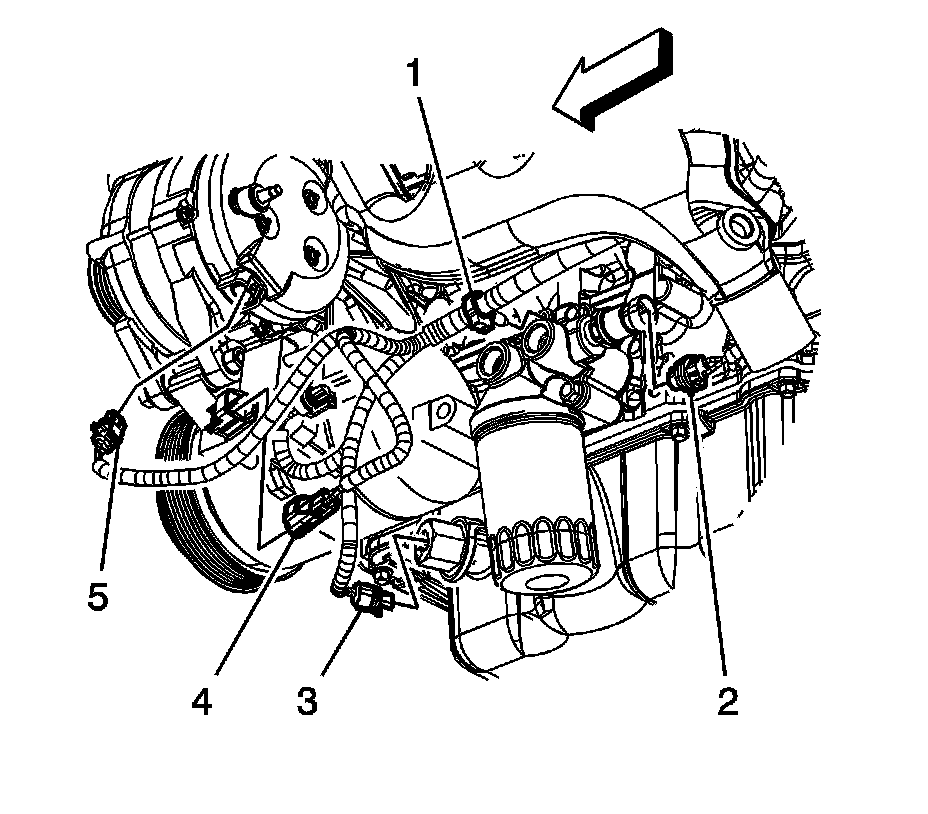 1
5
4
3
2