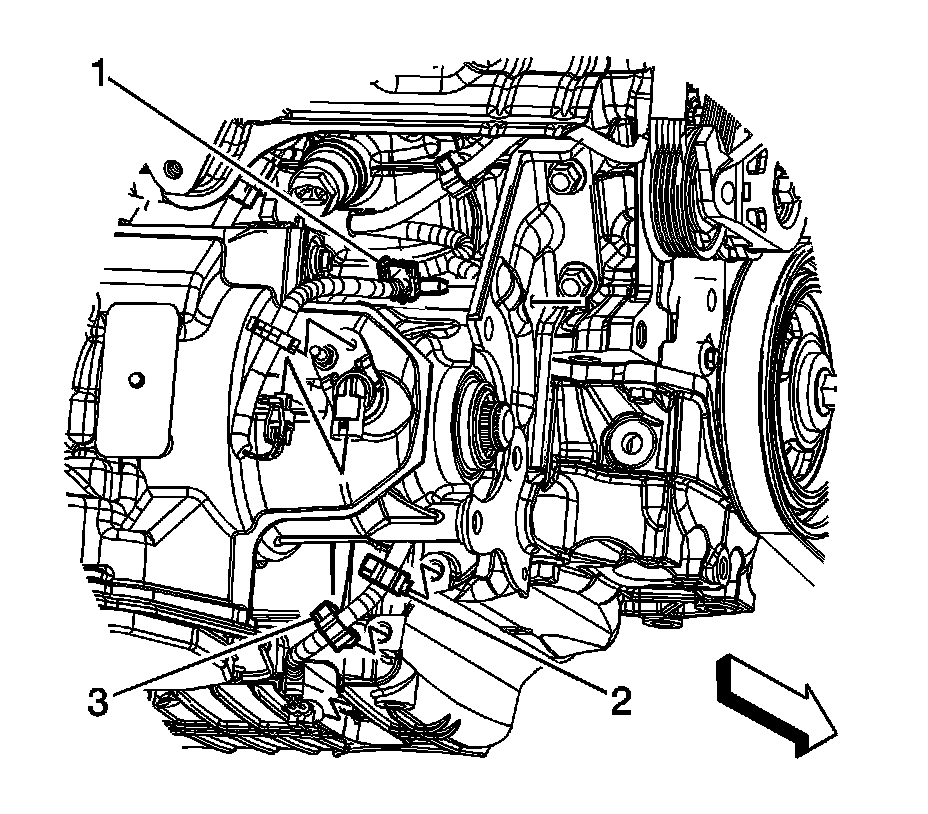 1

3

2