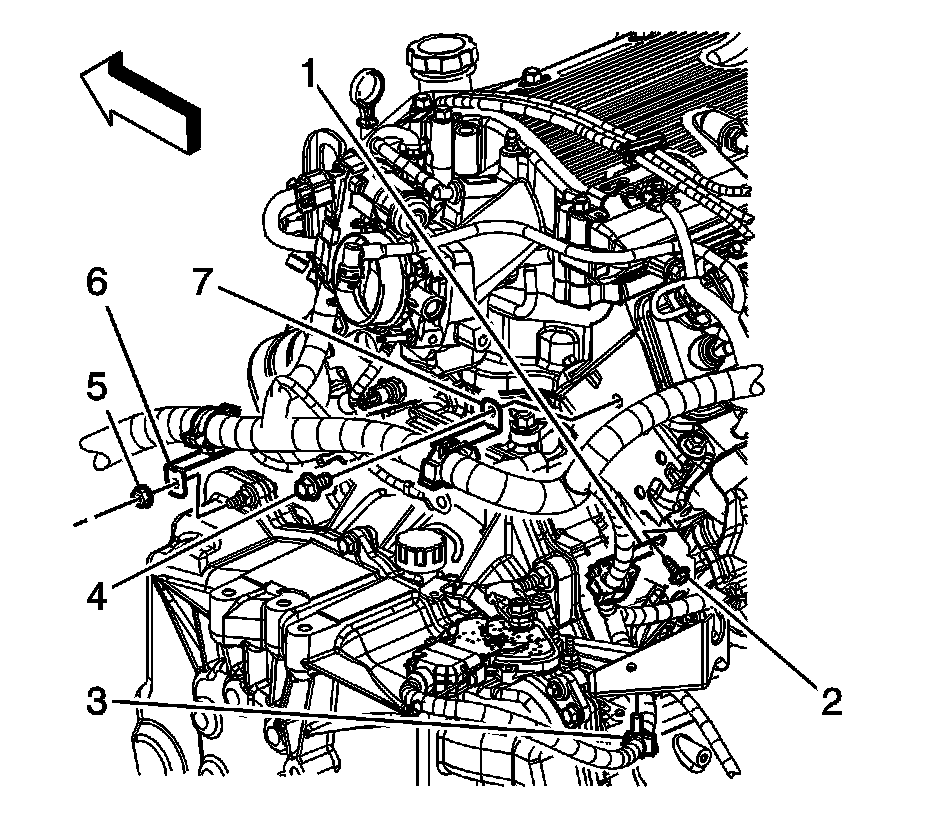 1
6
7
5
4
3
2