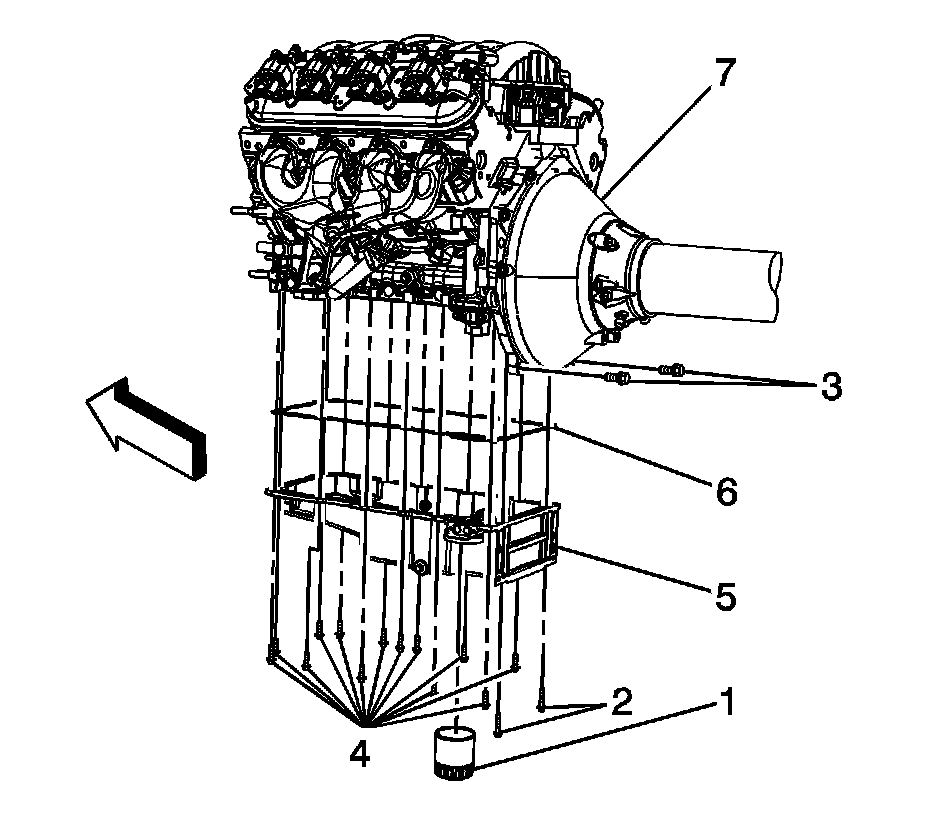 7
3
6
5
2
1
4