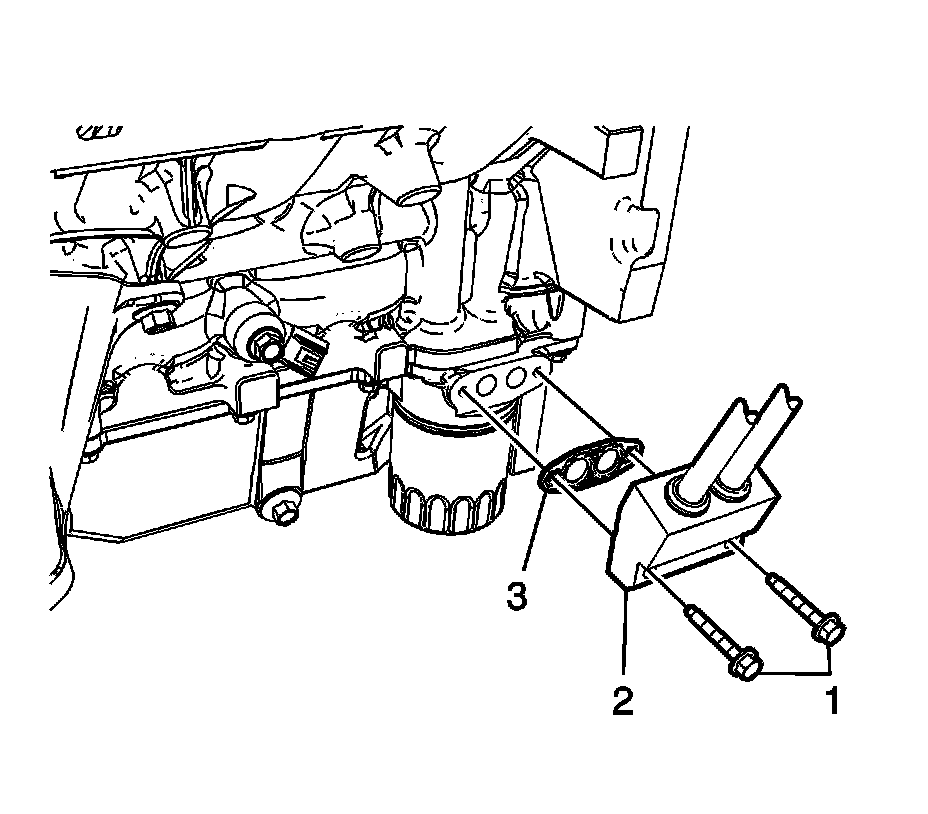 3
2
1