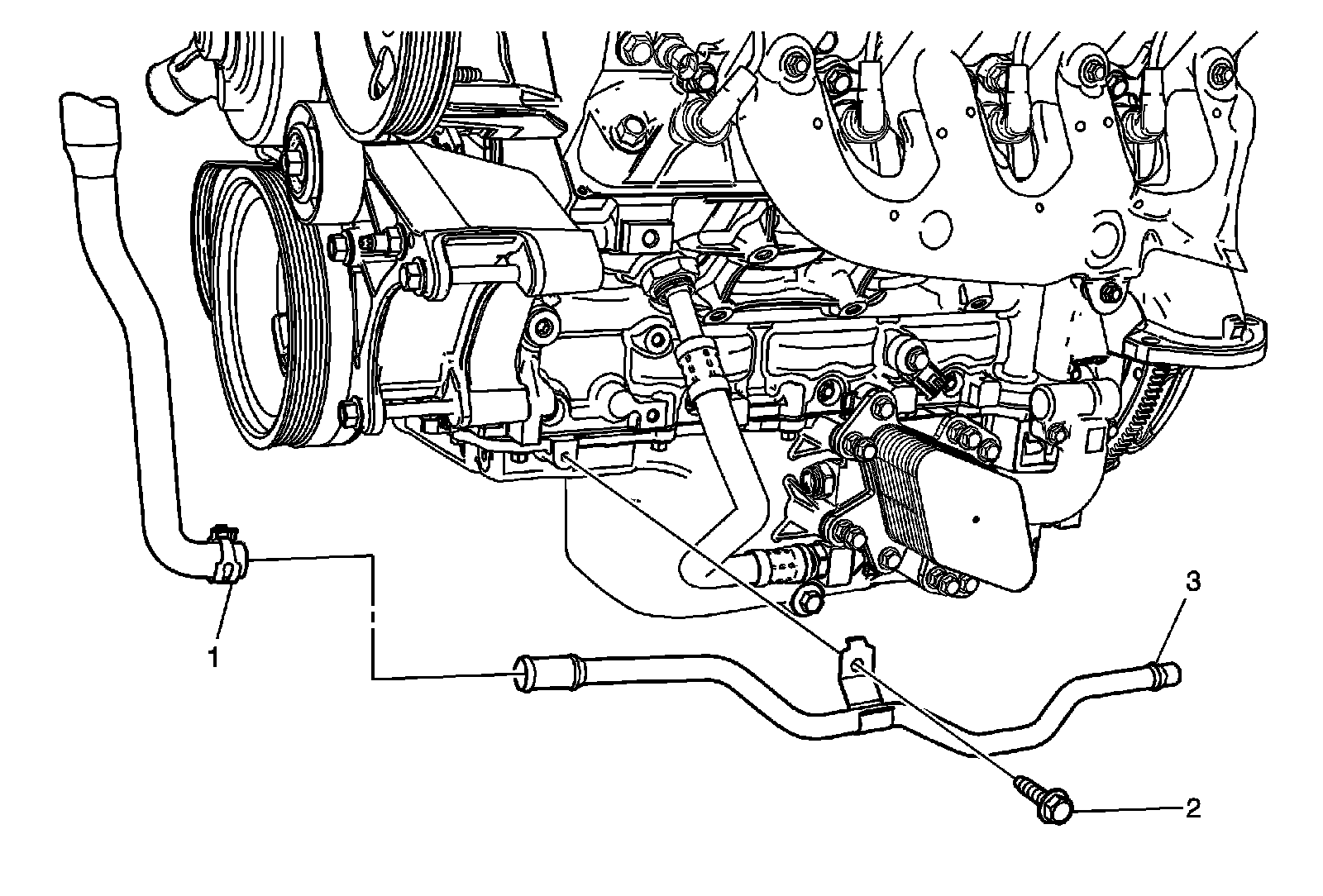 1
3
2