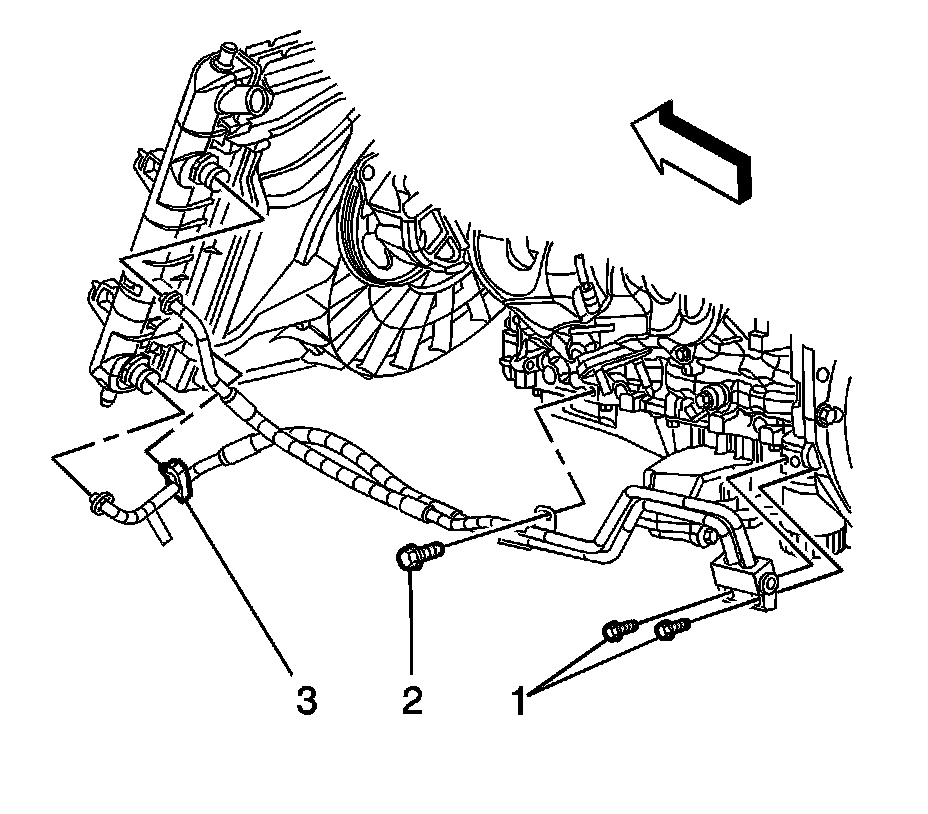 3
2
1