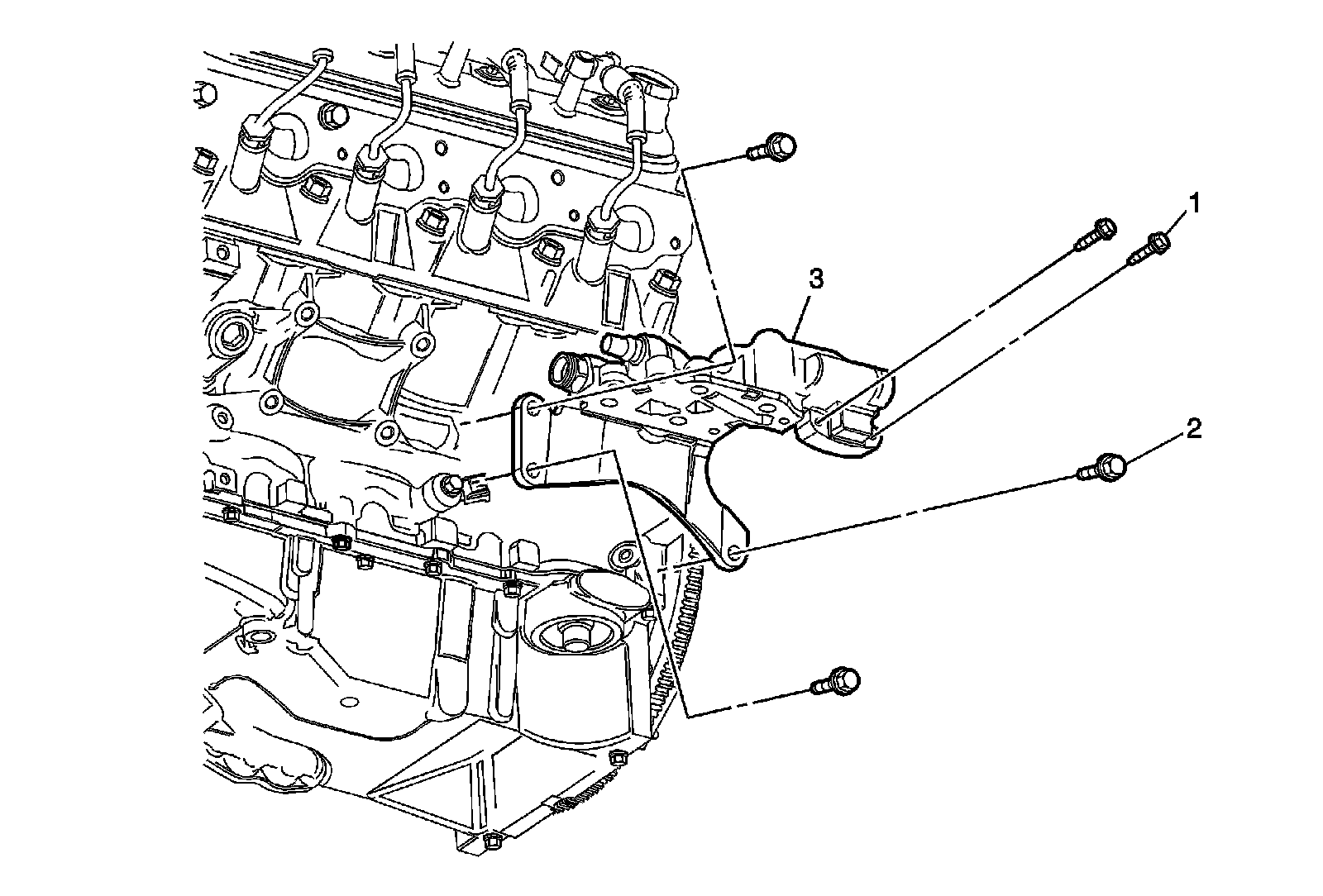 1
3
2