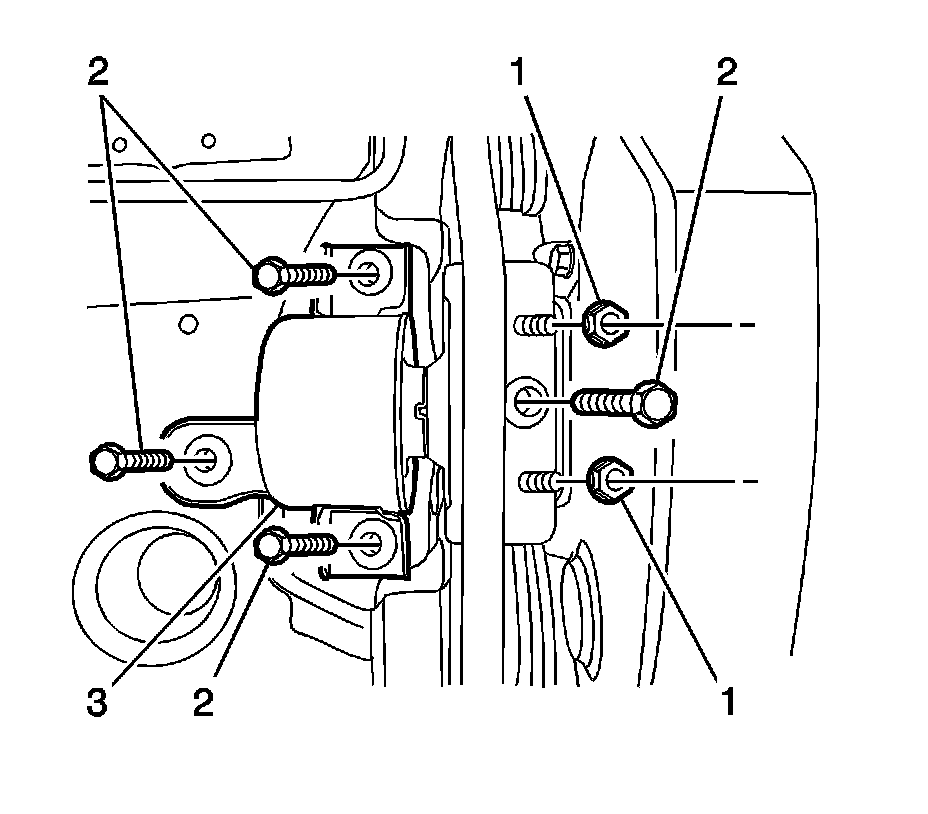 2
1
2
3
2
1