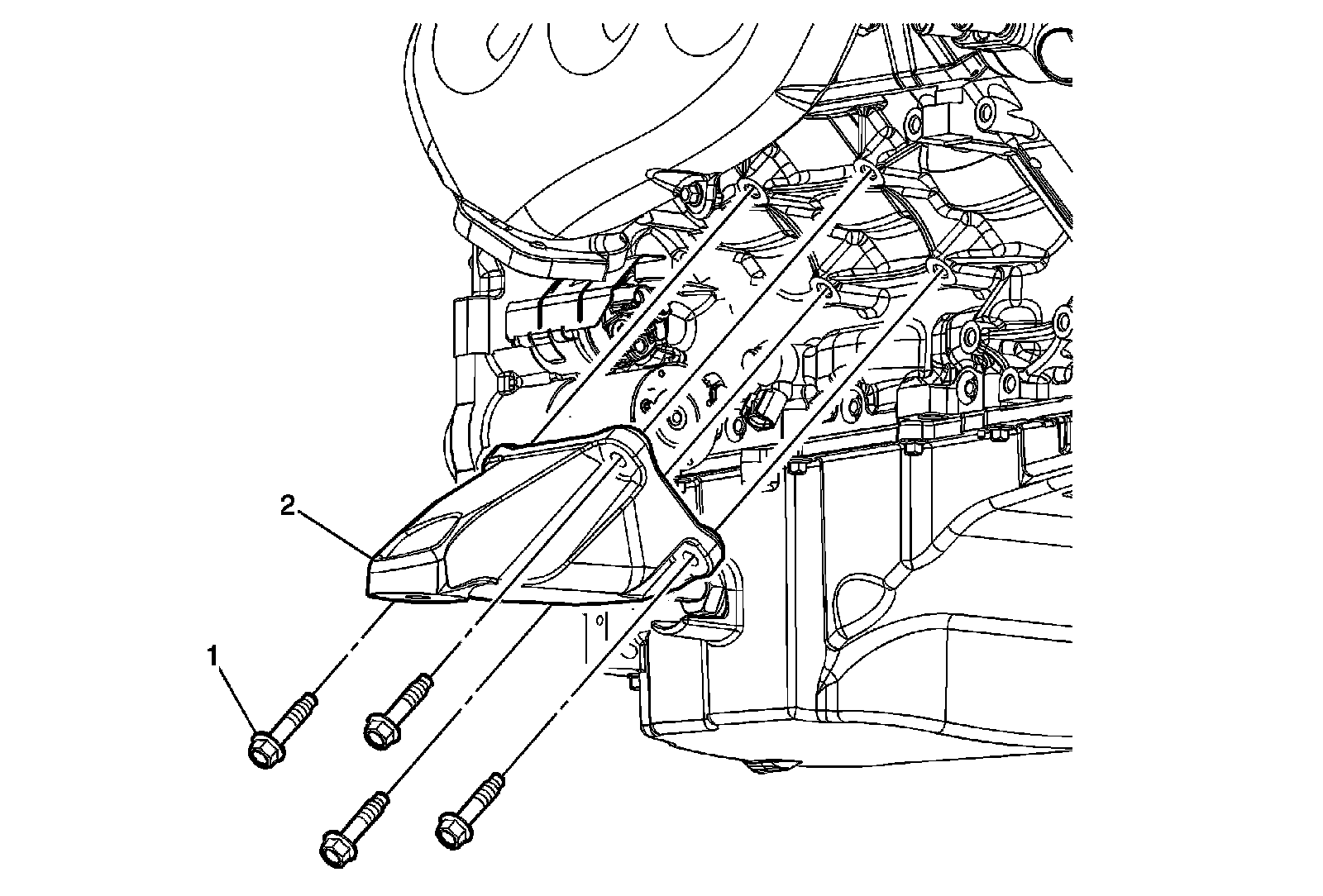 2

1