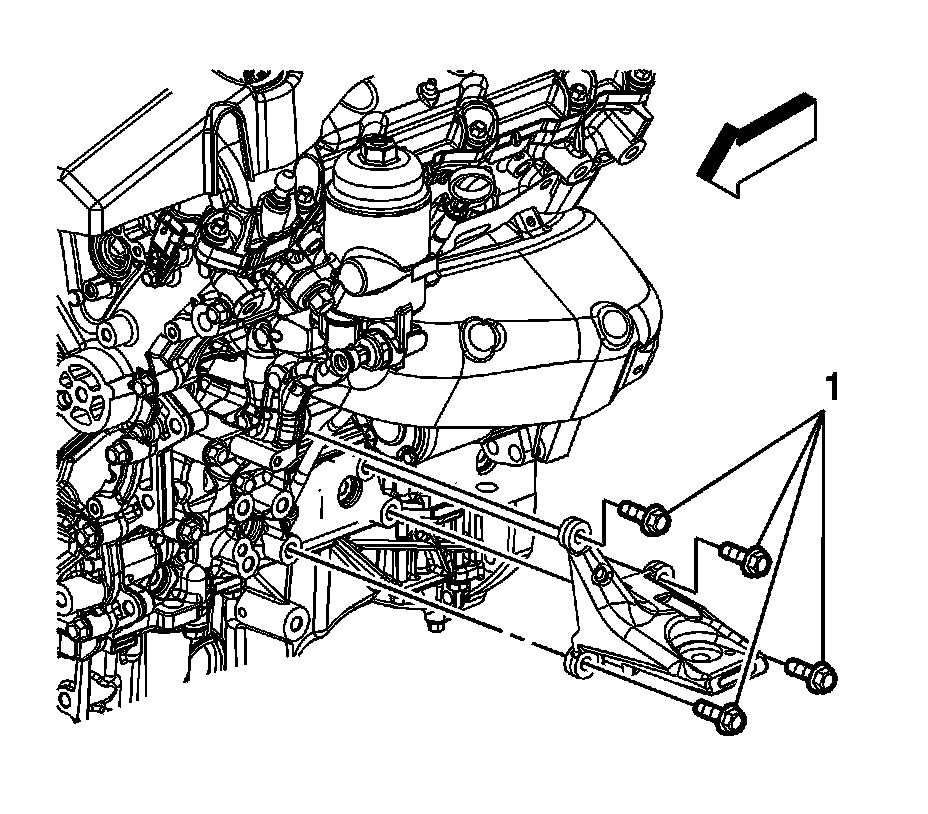 1