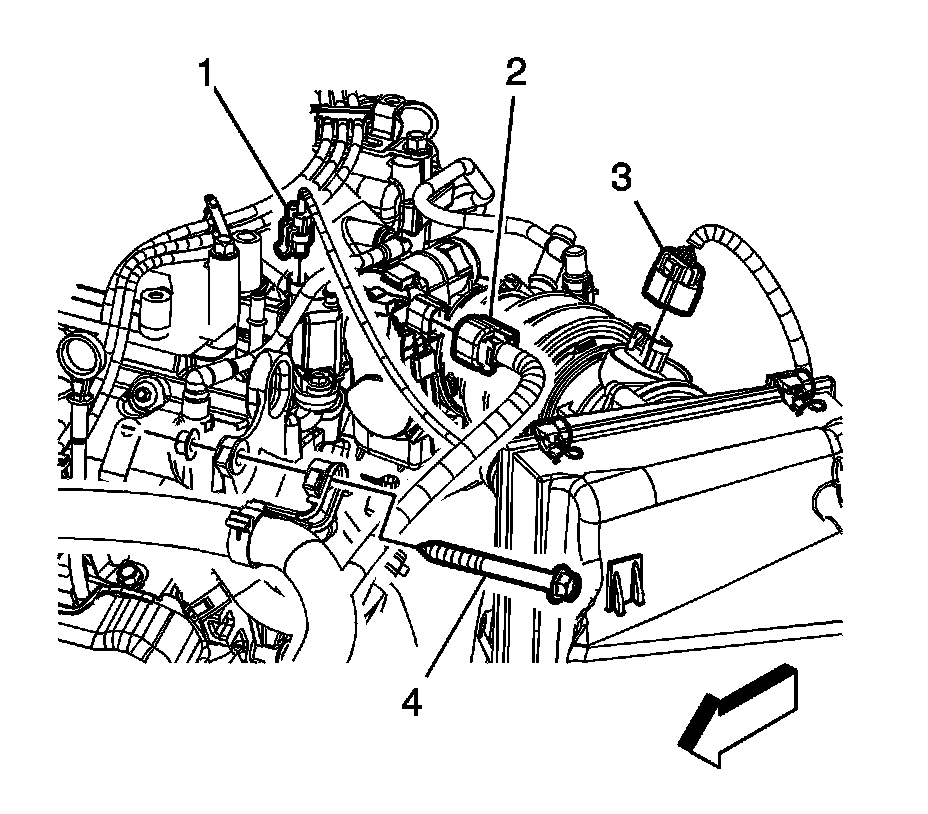 1
2
3
4