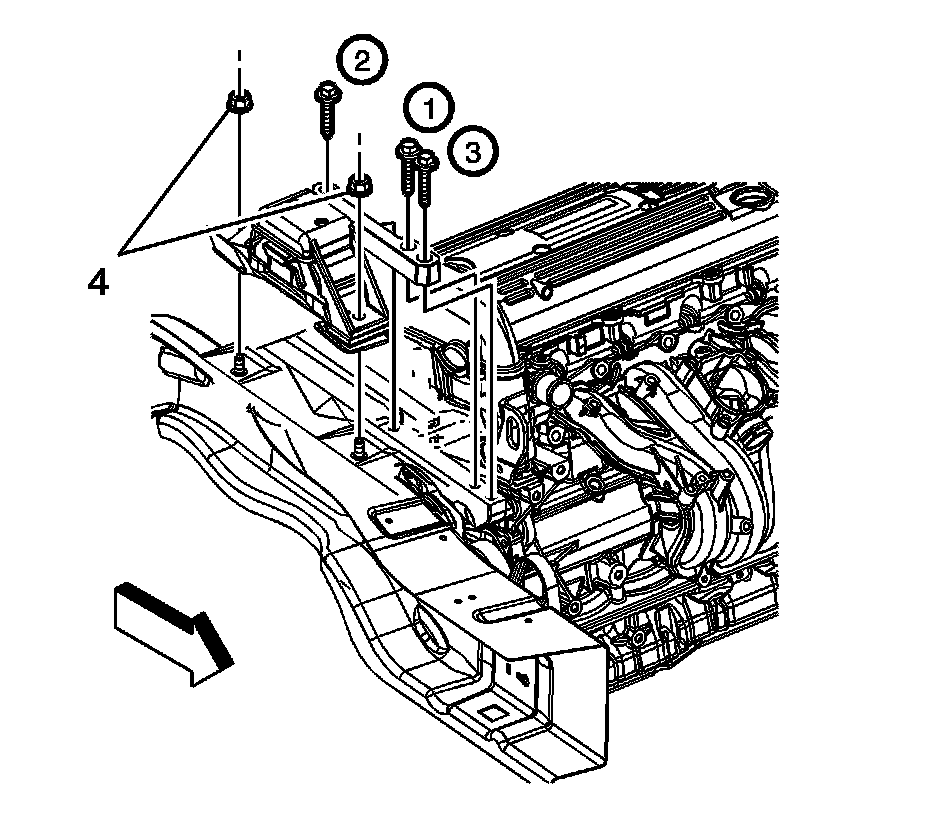 2
1
3
4