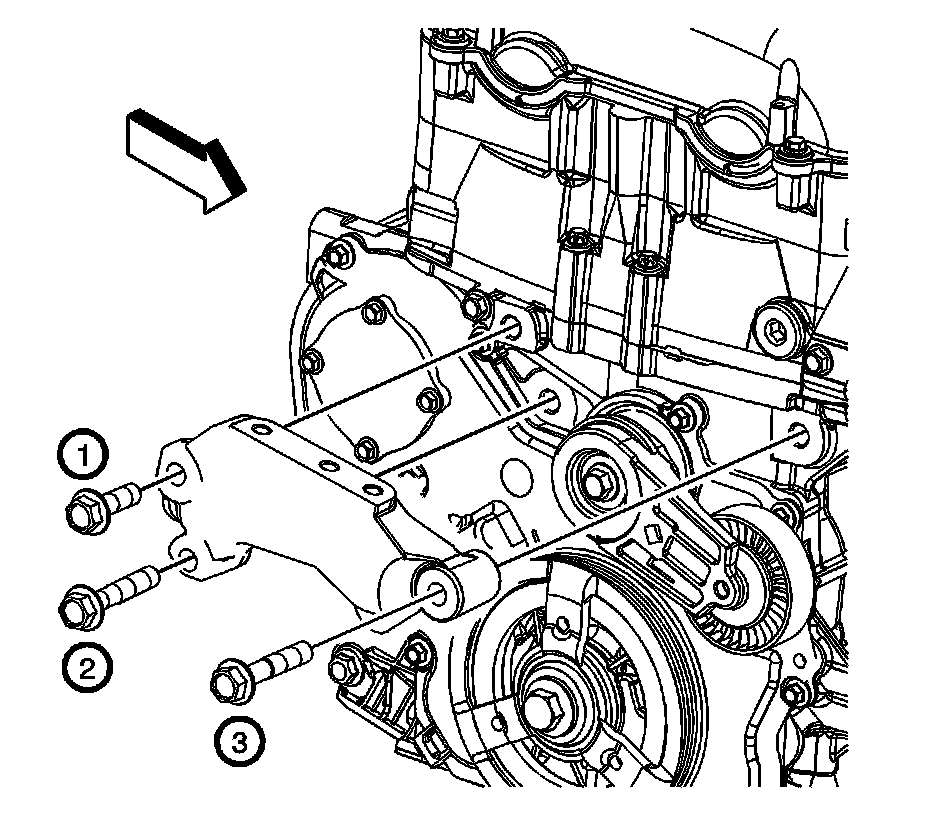 1
2
3