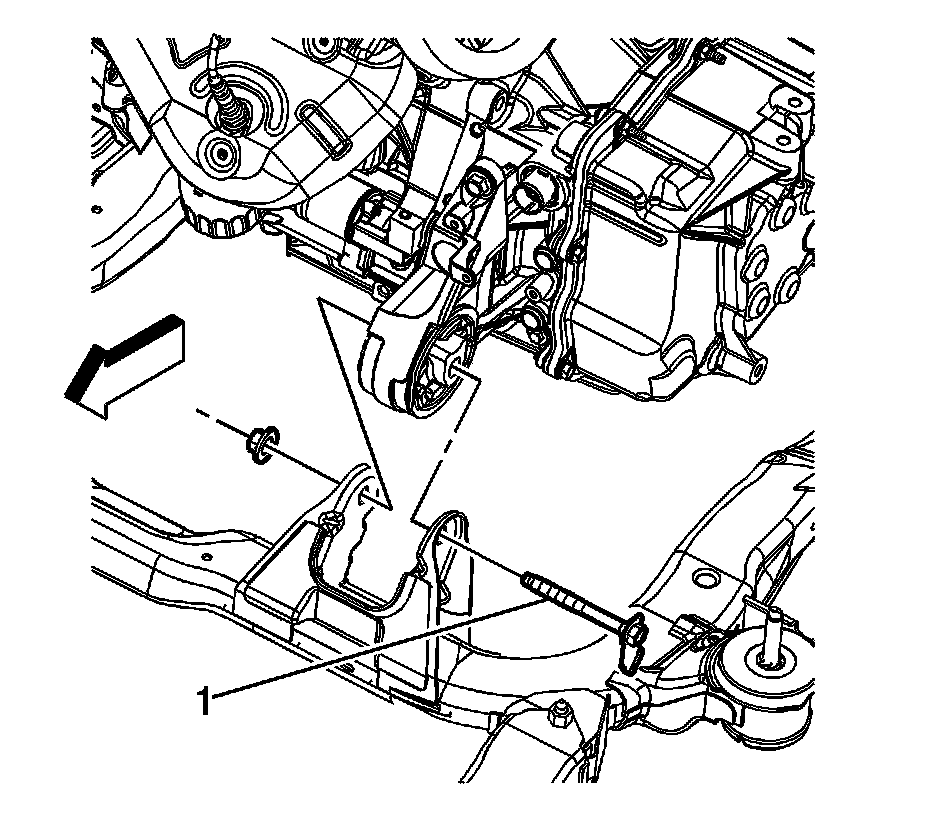 1