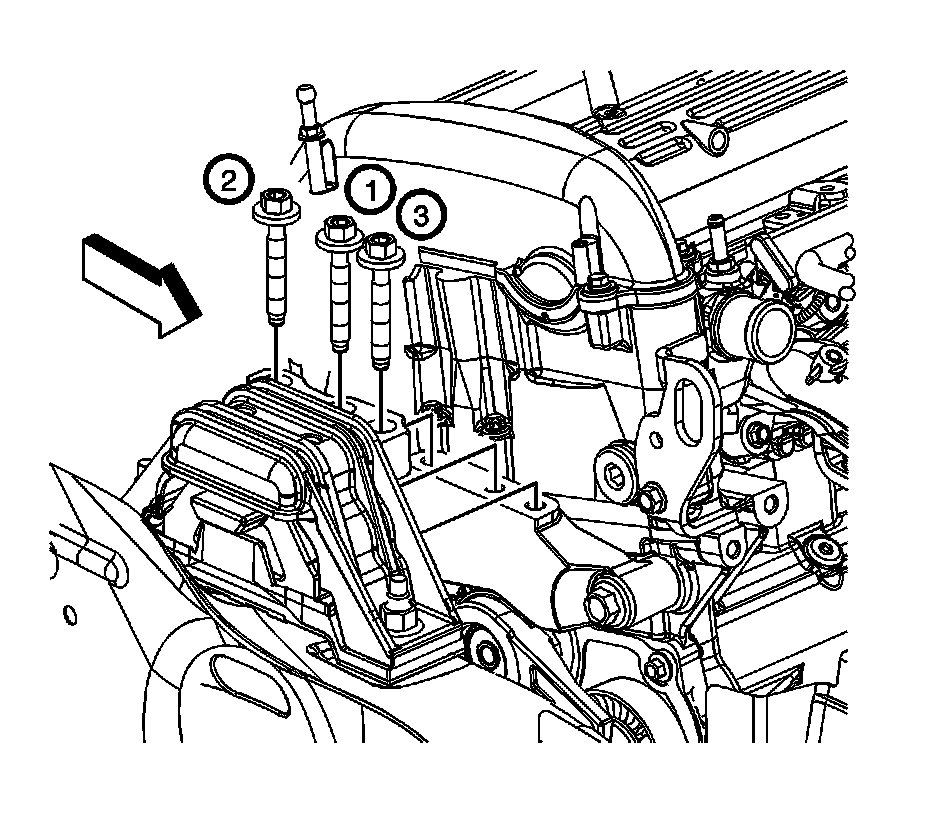 2
1
3