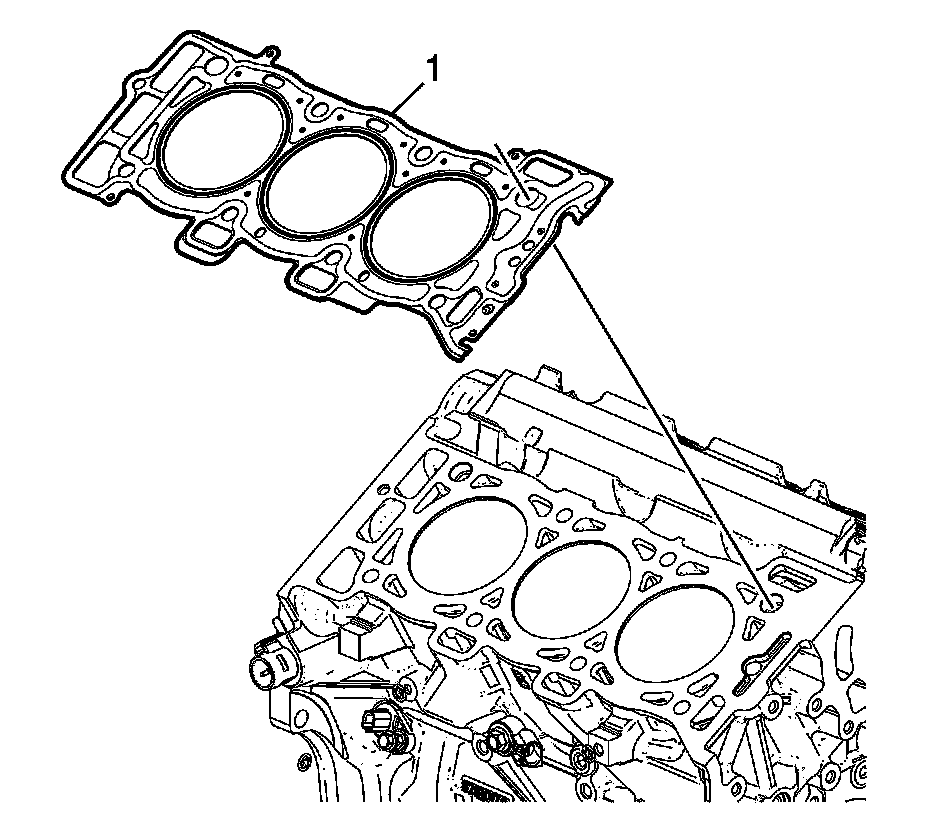 1