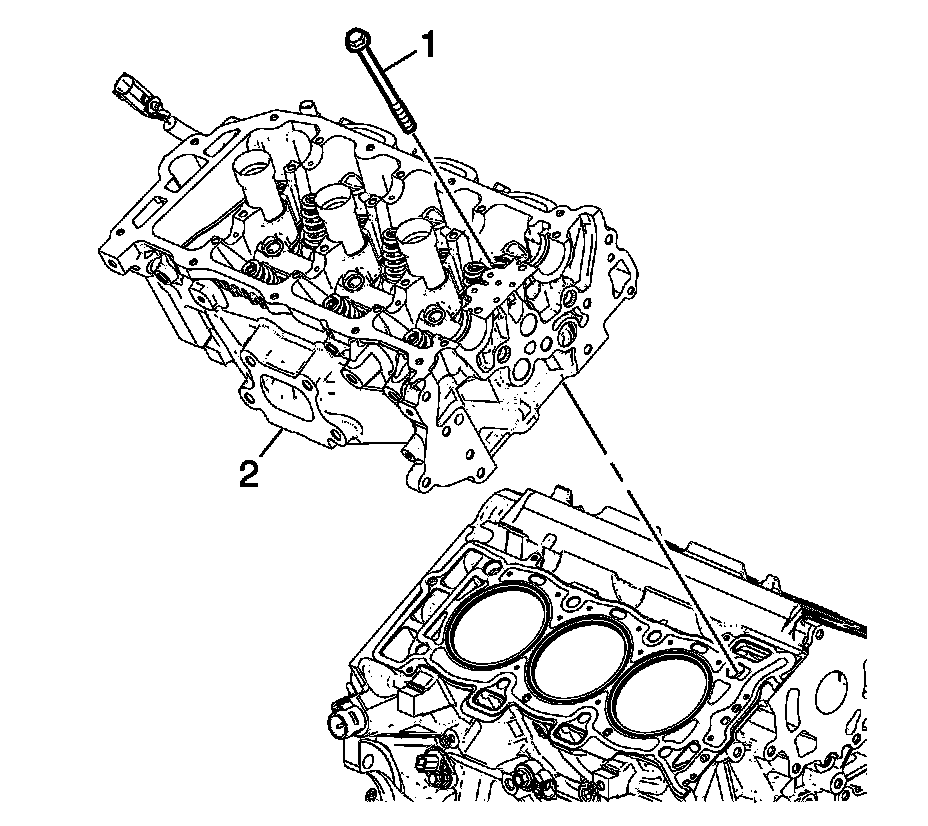 1

2