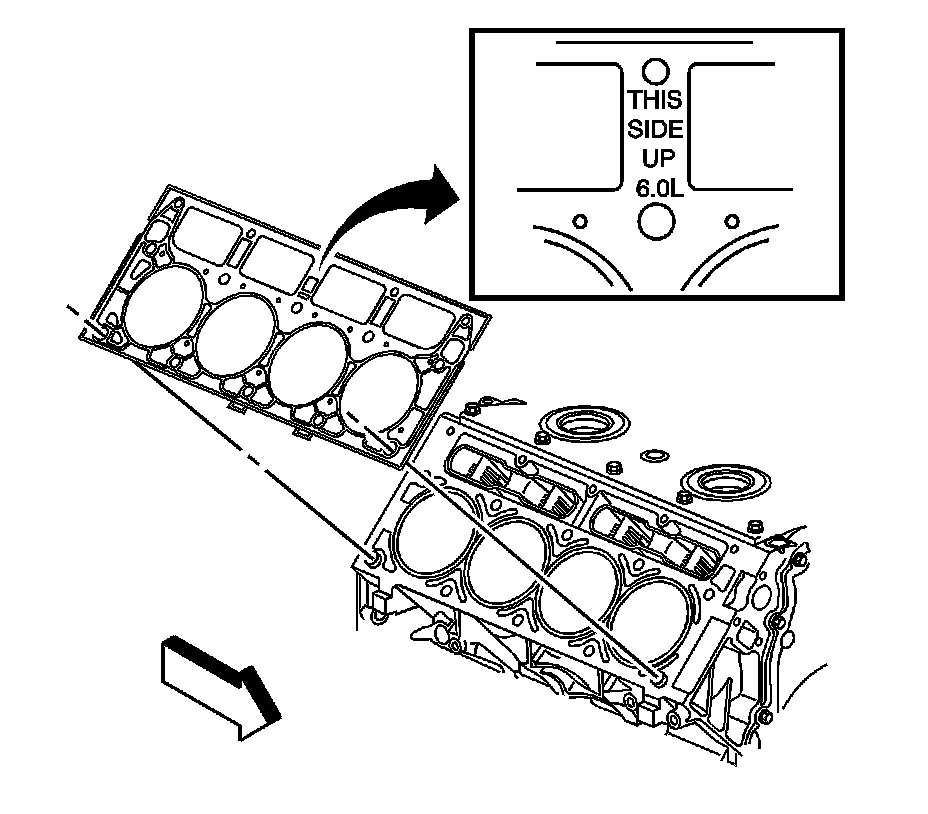 THIS SIDE UP 6.0L