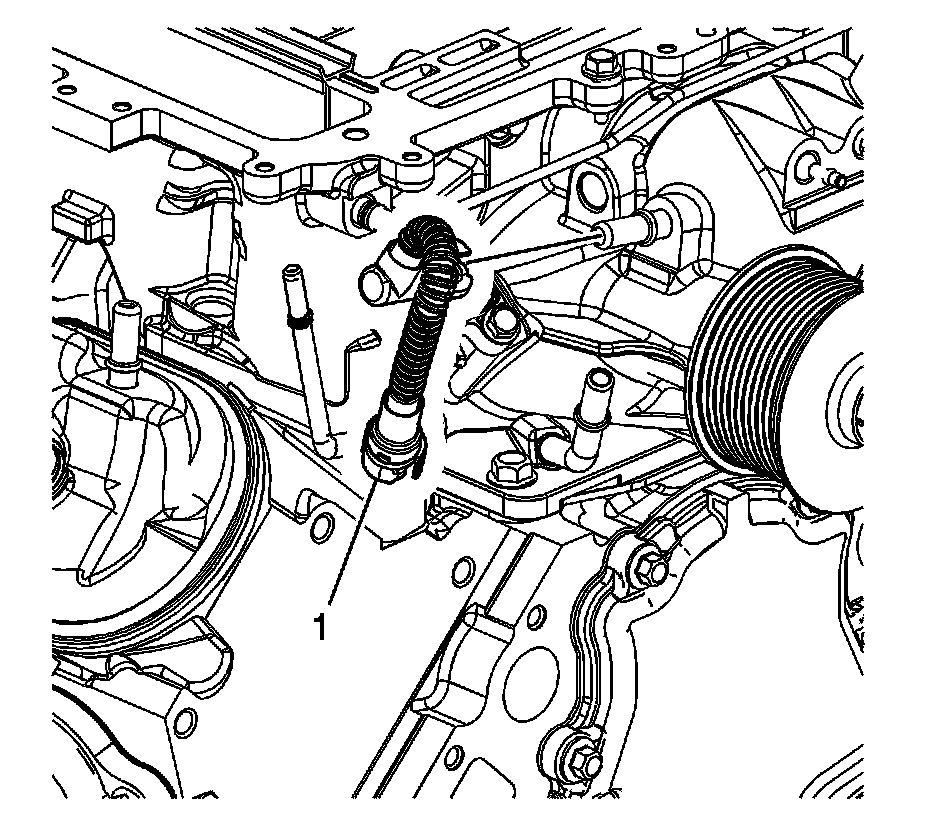 1