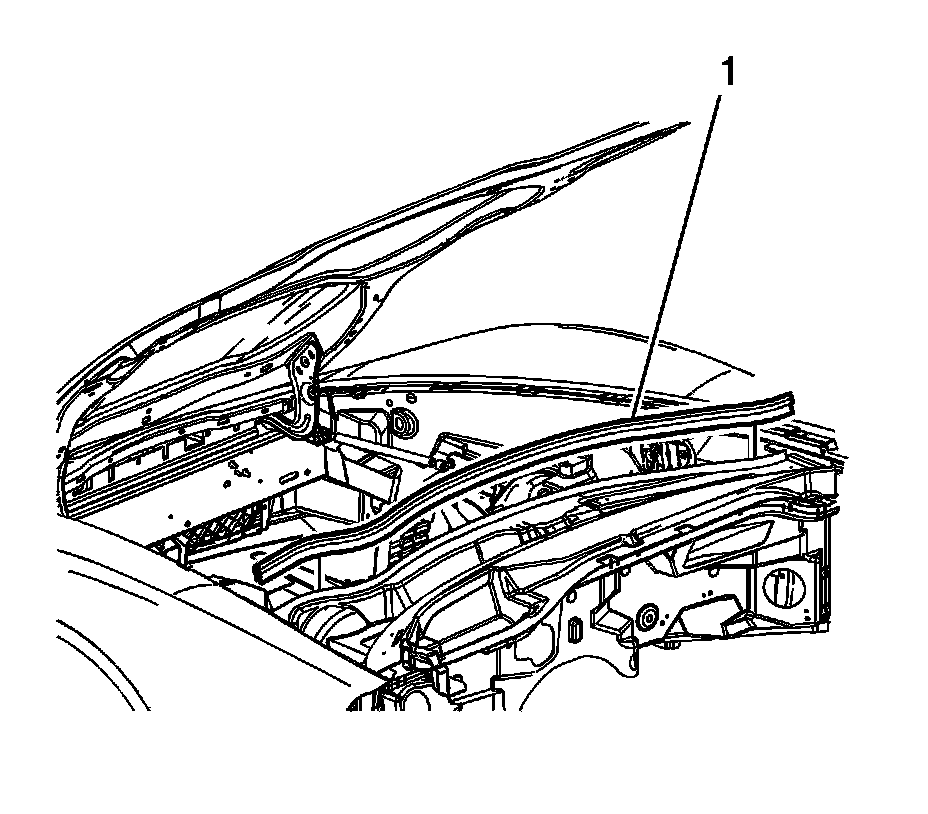 1