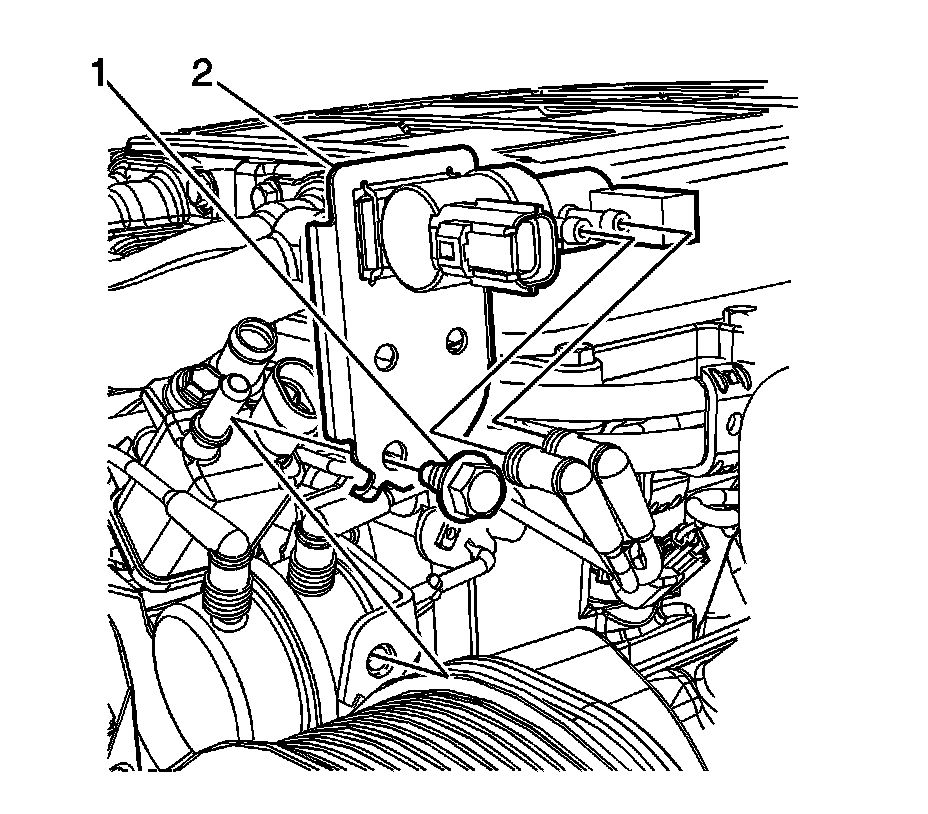 1
2