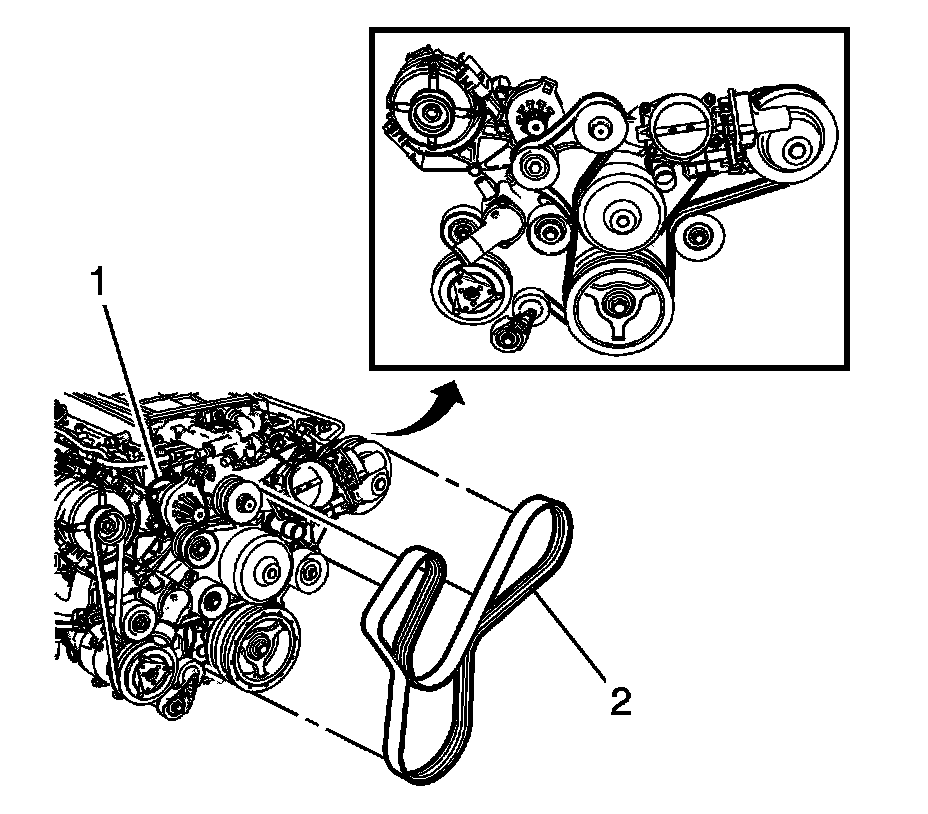 1

2