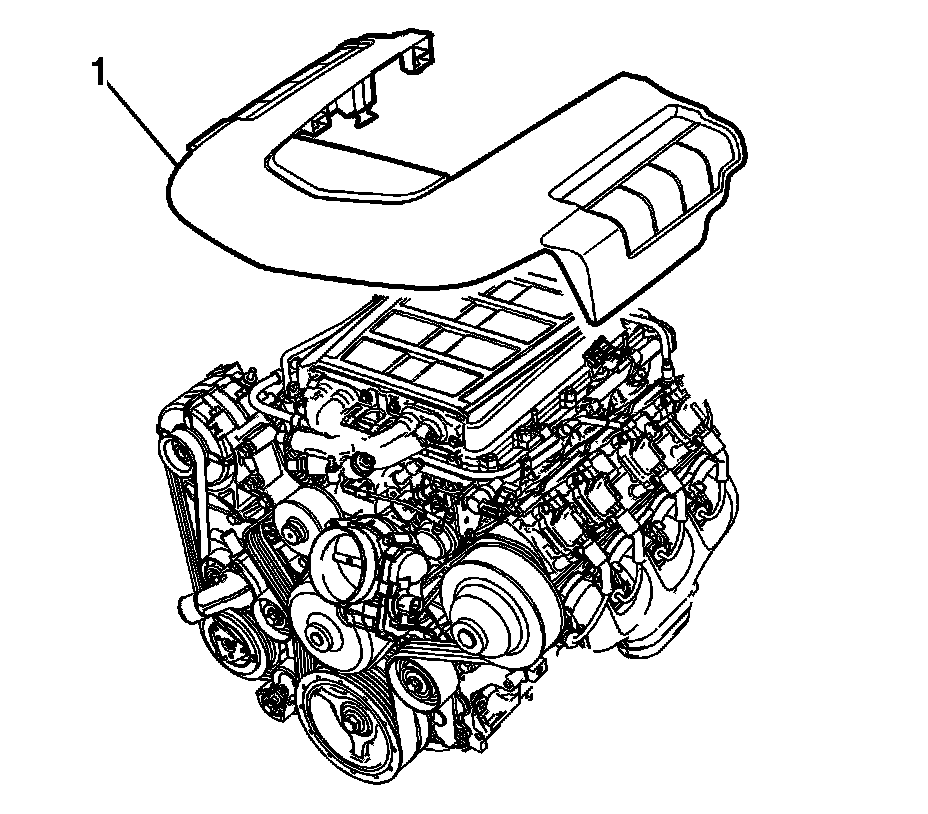 1