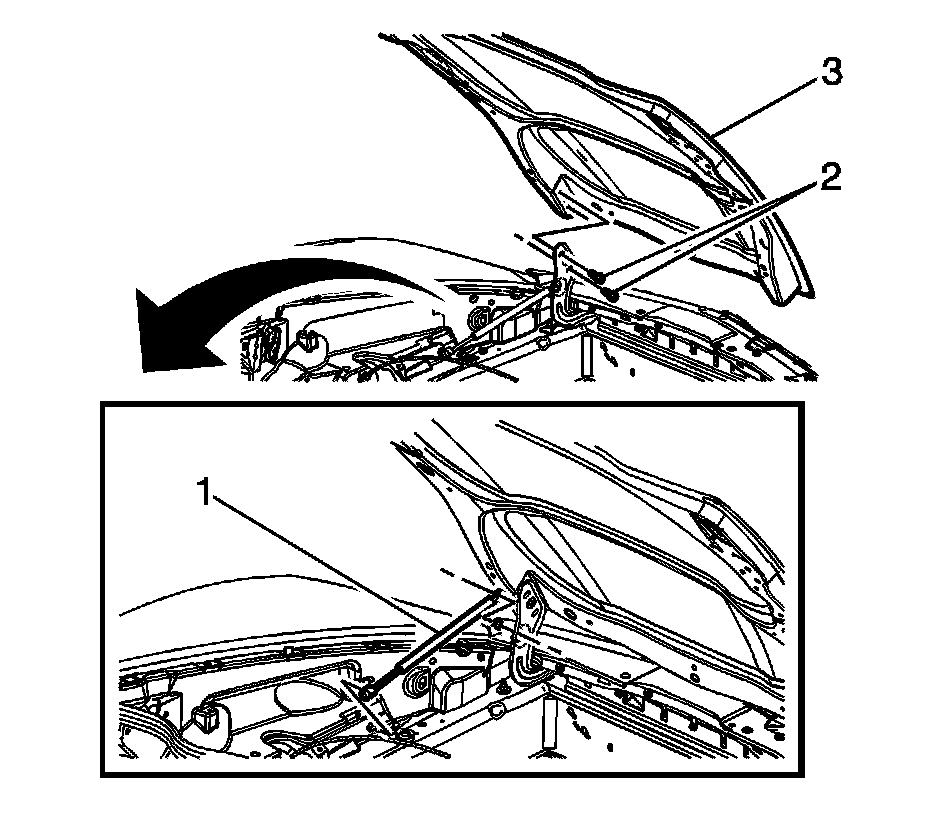 3
2
1