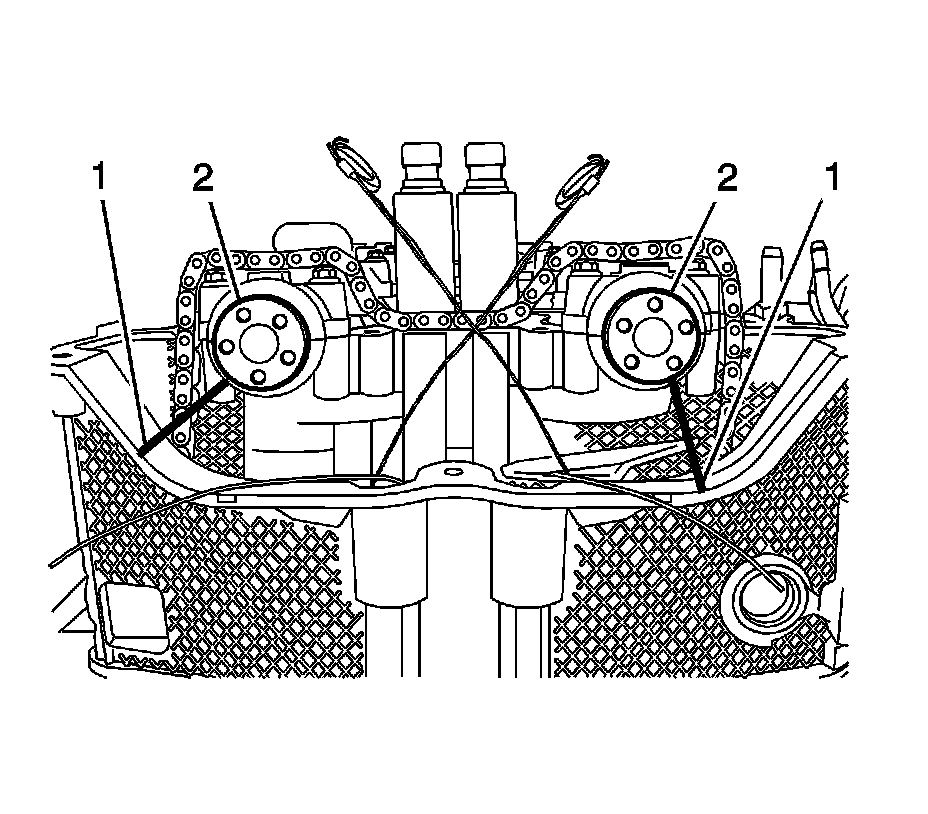 1
2
2
1